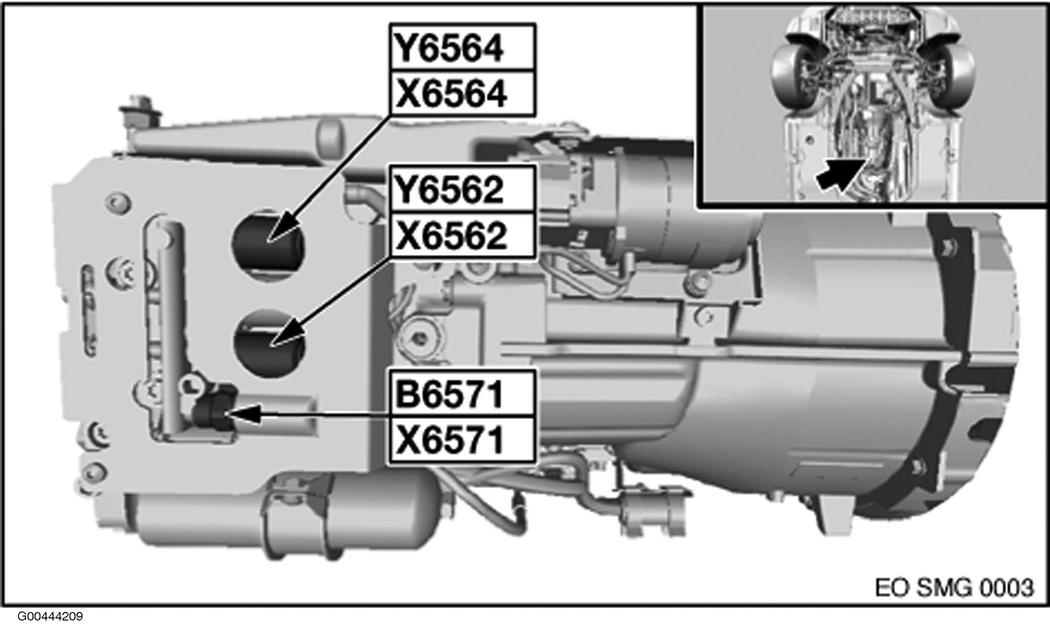 Y6564
X6564
Y6562
X6562
B6571
X6571
EO SMG 0003
G00444209