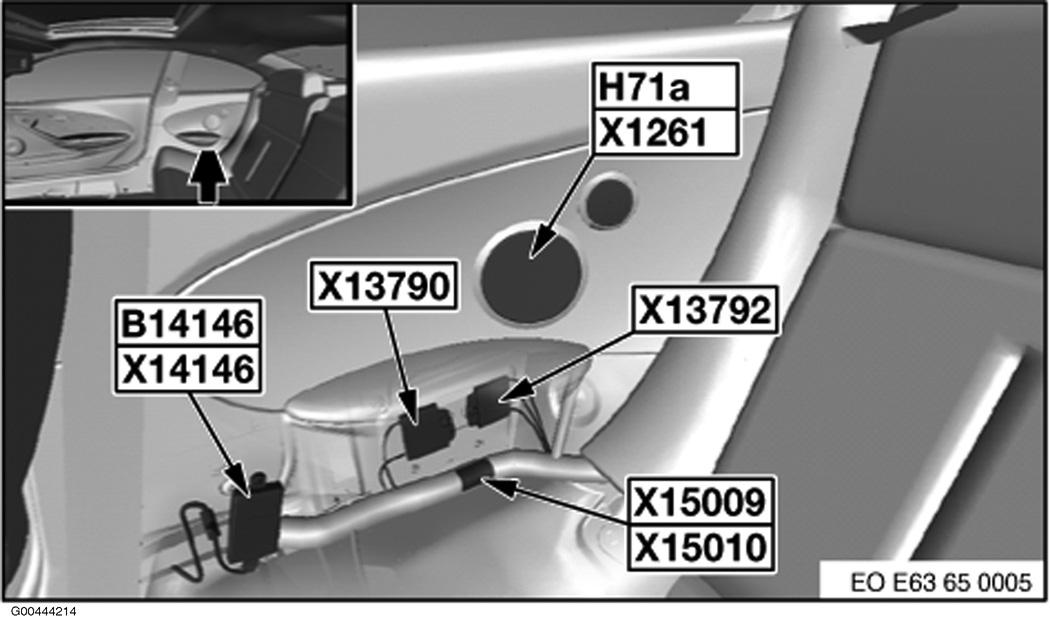 H71a
X1261

X13790

X13792

B14146
X14146

X15009
X15010

EO E63 65 0005

G00444214