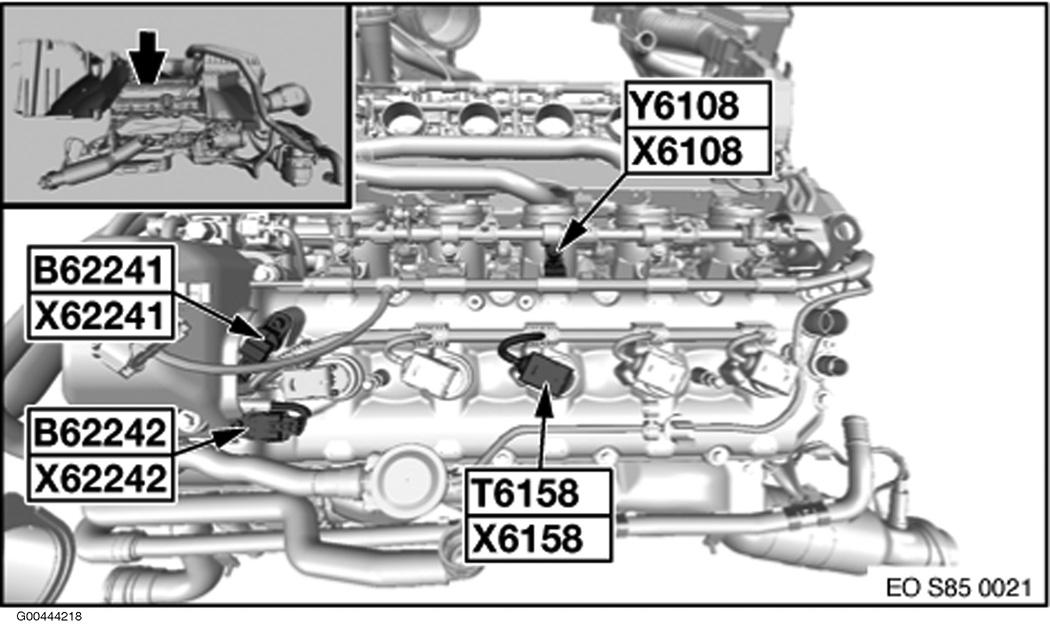 Y6108
X6108
B62241
X62241
B62242
X62242
T6158
X6158
EO S85 0021
G00444218