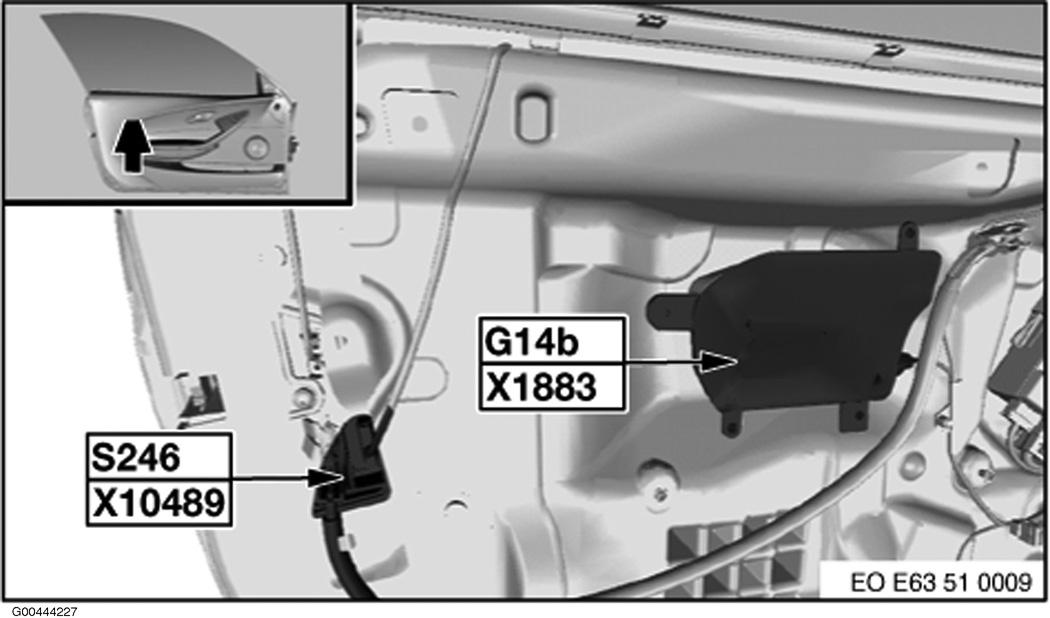 G14b
X1883

S246
X10489

EO E63 51 0009

G00444227