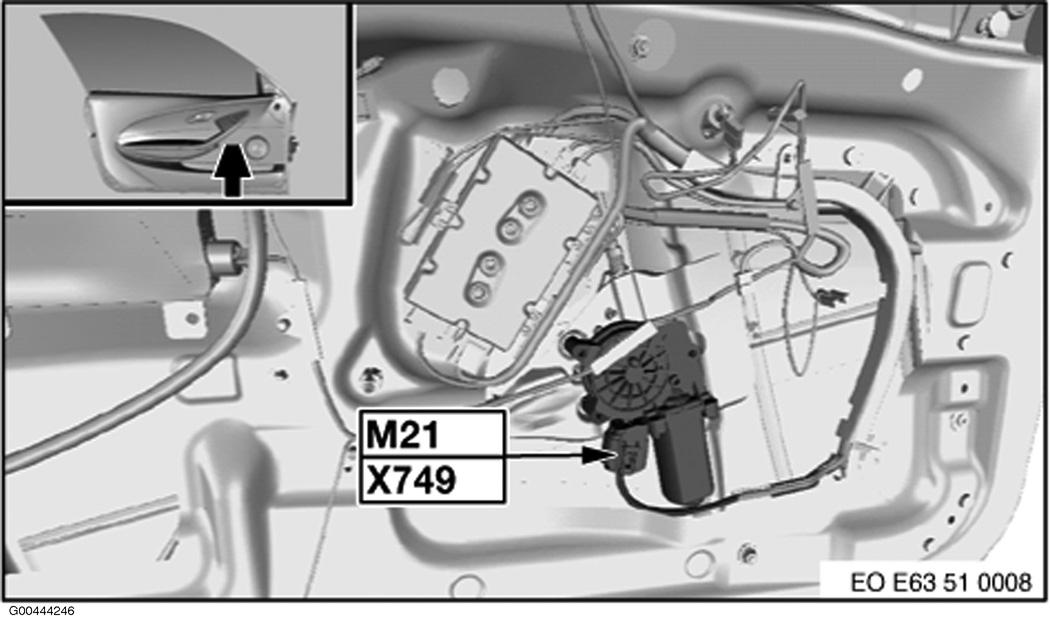 M21
X749
EO E63 51 0008
G00444246