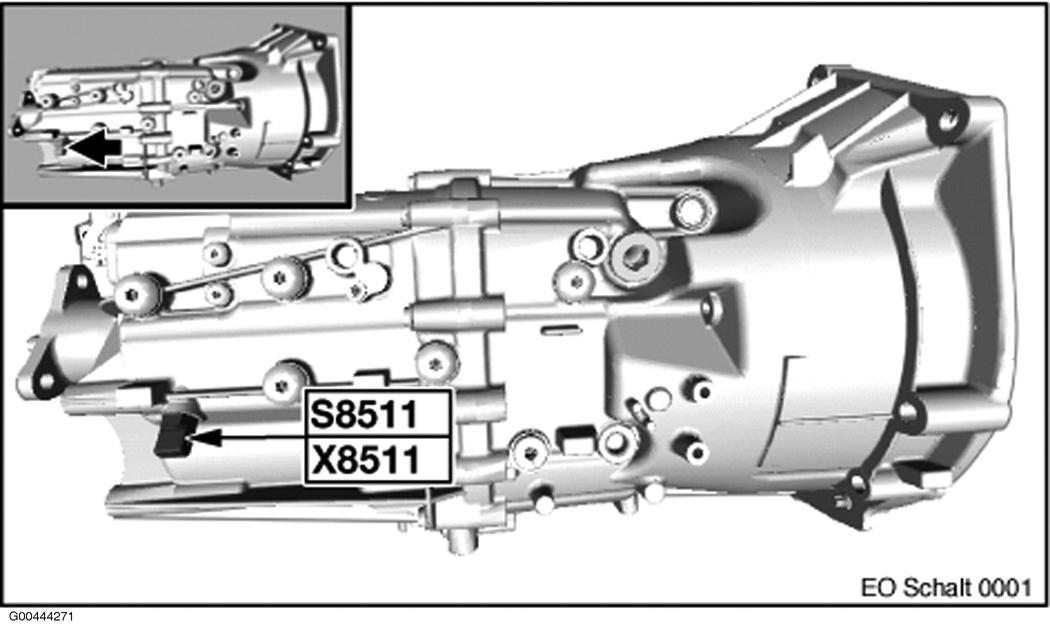 S8511
X8511

EO Schalt 0001

G00444271