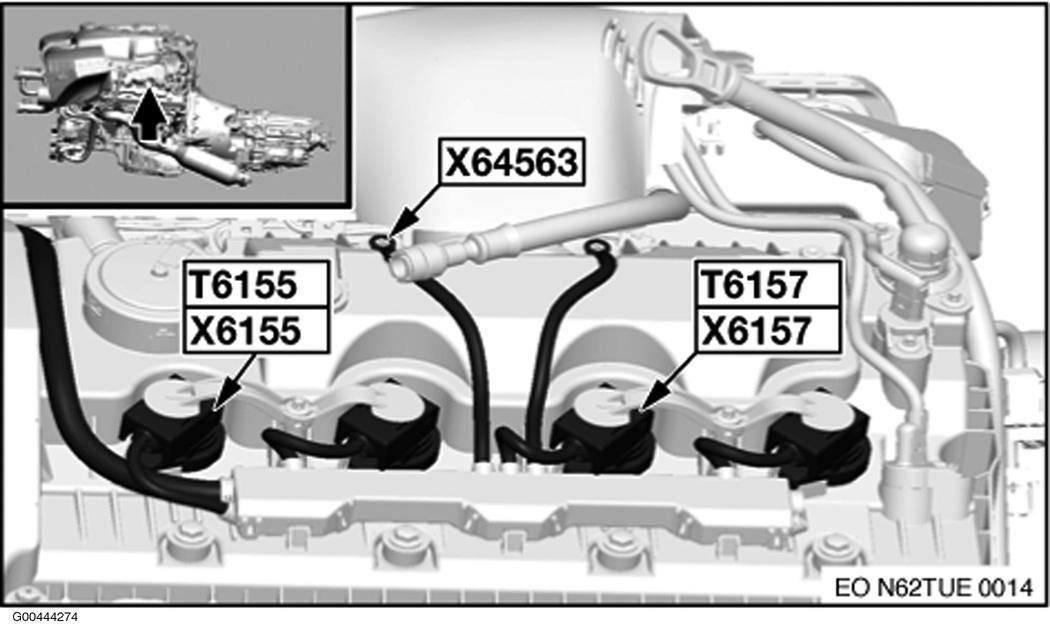 X64563

T6155
X6155

T6157
X6157

EO N62TUE 0014

G00444274