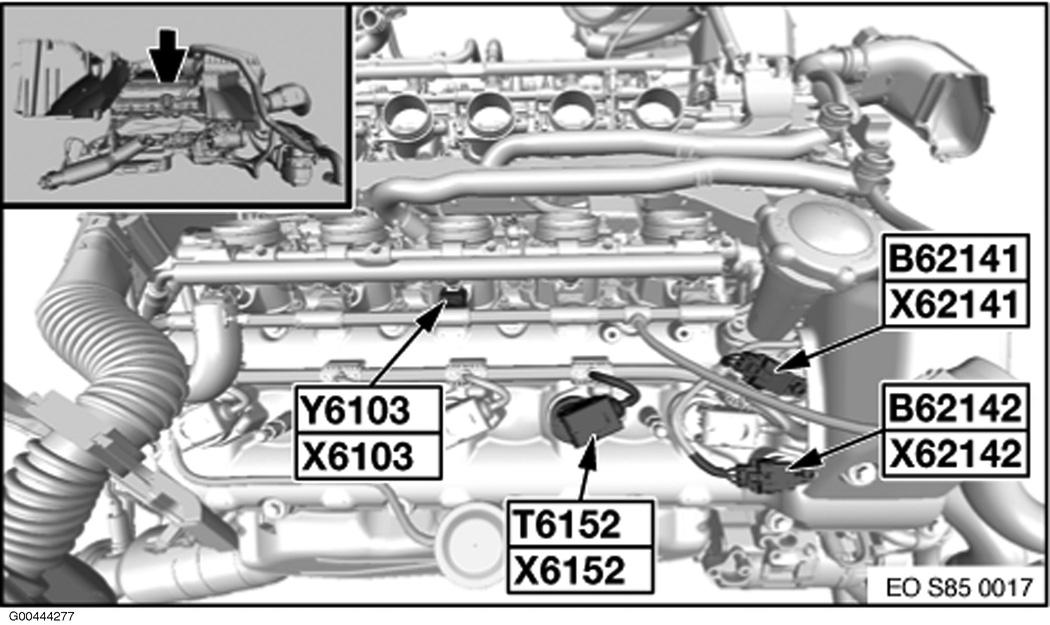 B62141
X62141
Y6103
X6103
B62142
X62142
T6152
X6152
EO S85 0017
G00444277