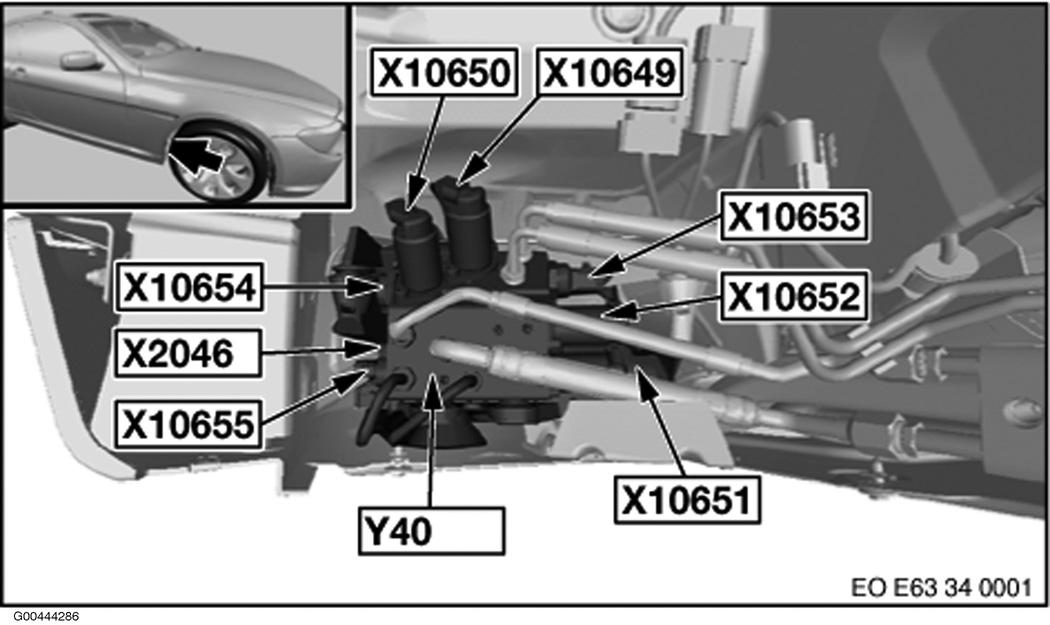 X10650
X10649
X10653
X10654
X10652
X2046
X10655
X10651
Y40
EO E63 34 0001
G00444286