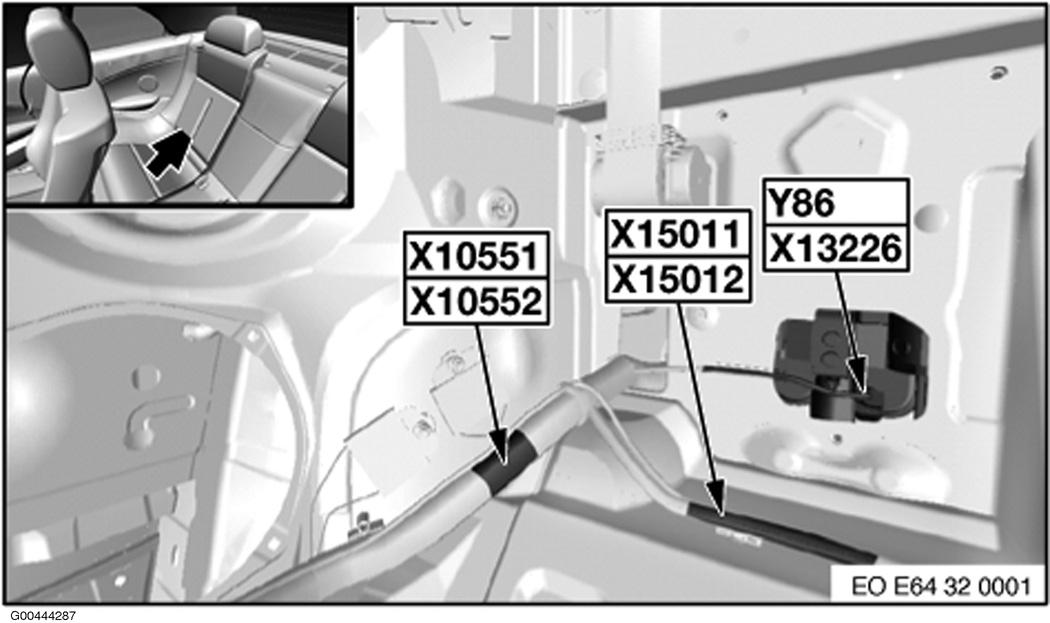 X10551
X10552

X15011
X15012

Y86
X13226

EO E64 32 0001

G00444287