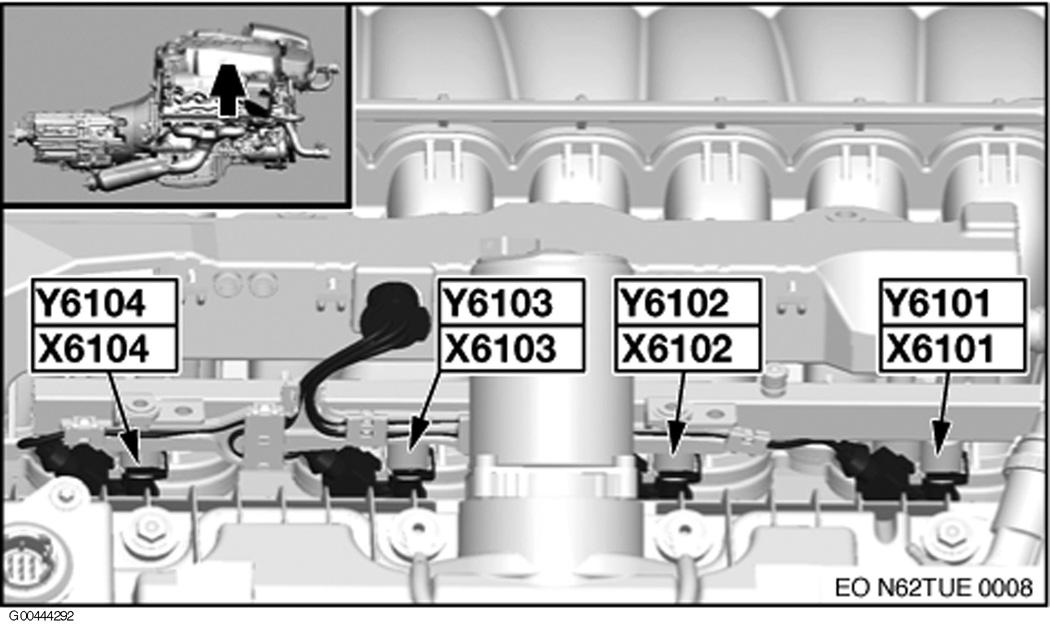 Y6104
X6104

Y6103
X6103

Y6102
X6102

Y6101
X6101

EO N62TUE 0008

G00444292