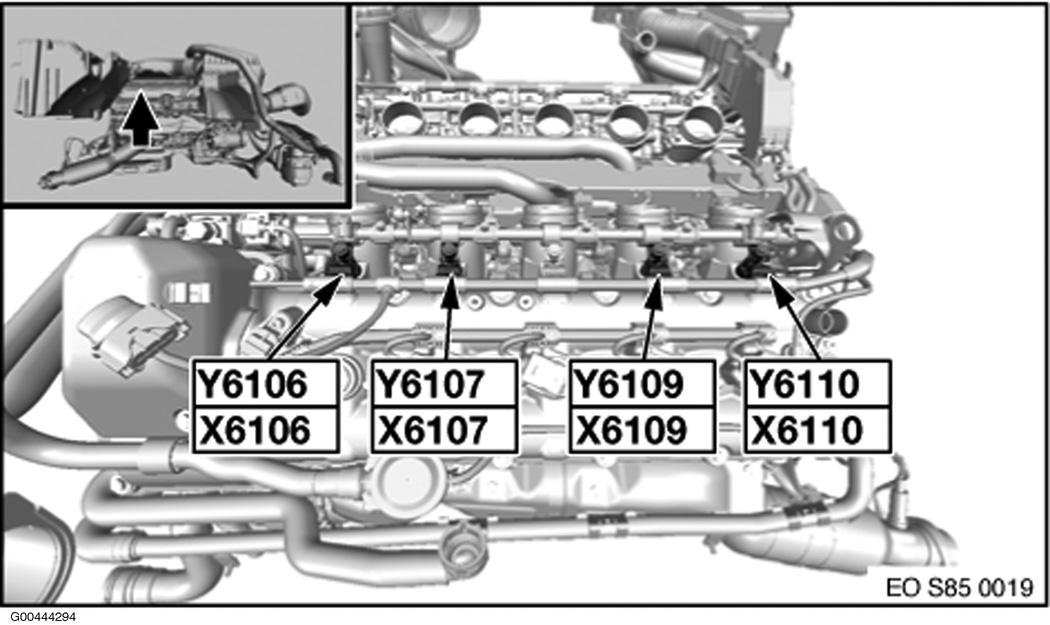 Y6106
X6106
Y6107
X6107
Y6109
X6109
Y6110
X6110
EO S85 0019
G00444294