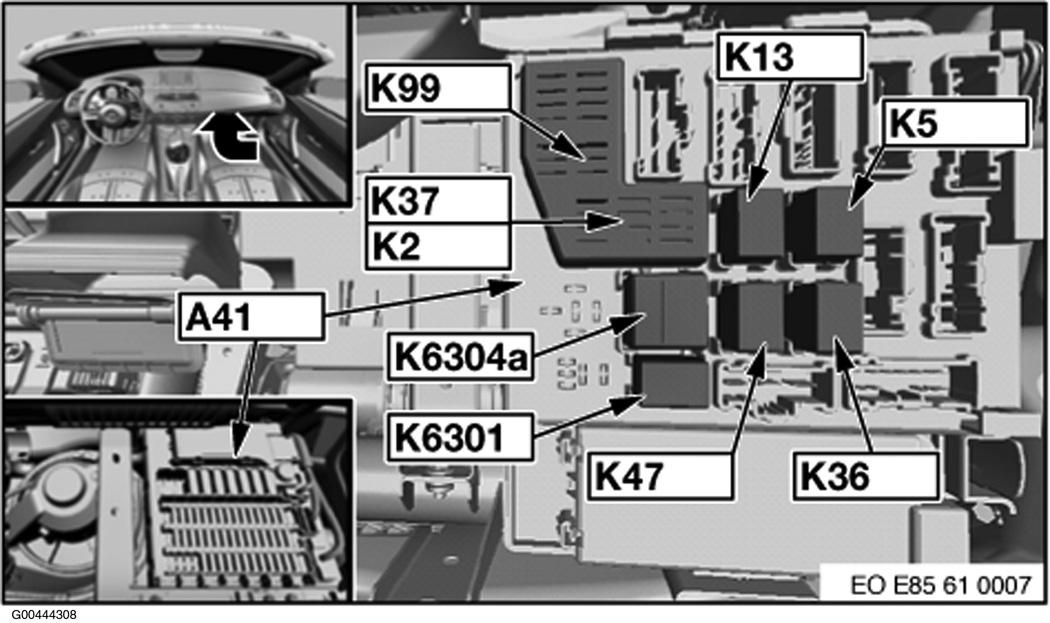 K99
K13
K5
K37
K2
A41
K6304a
K6301
K47
K36
EO E85 61 0007
G00444308