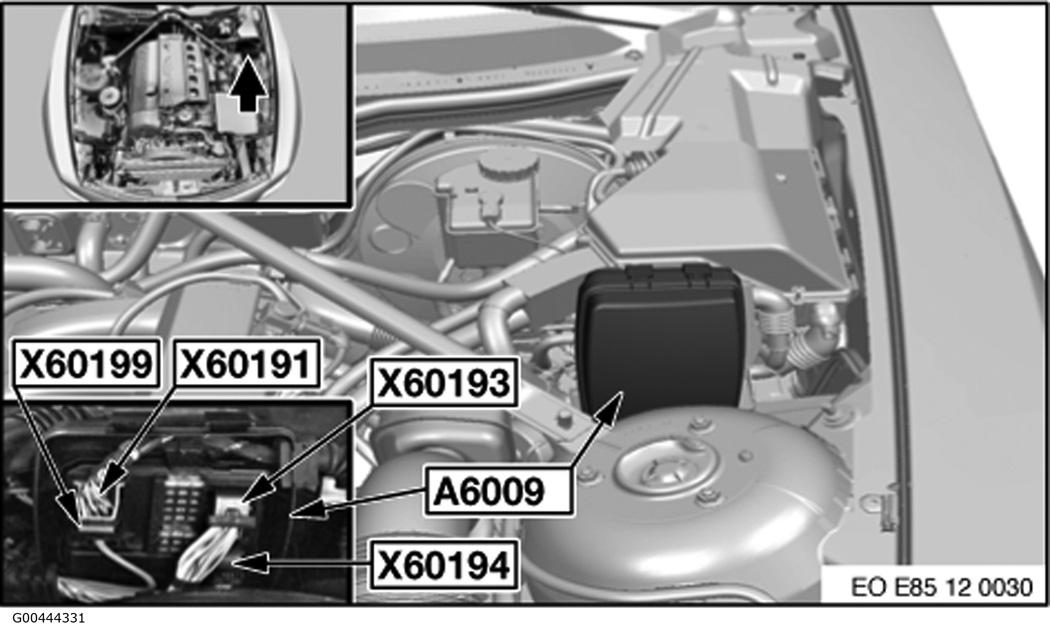 X60199
X60191
X60193
A6009
X60194
EO E85 12 0030
G00444331