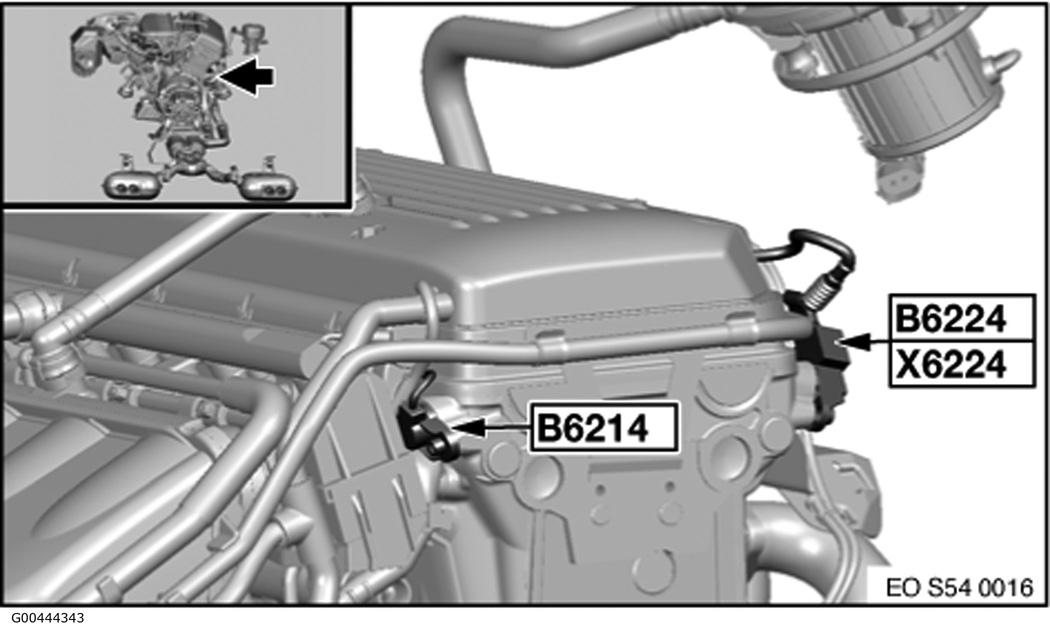 B6224
X6224
B6214
EO S54 0016
G00444343