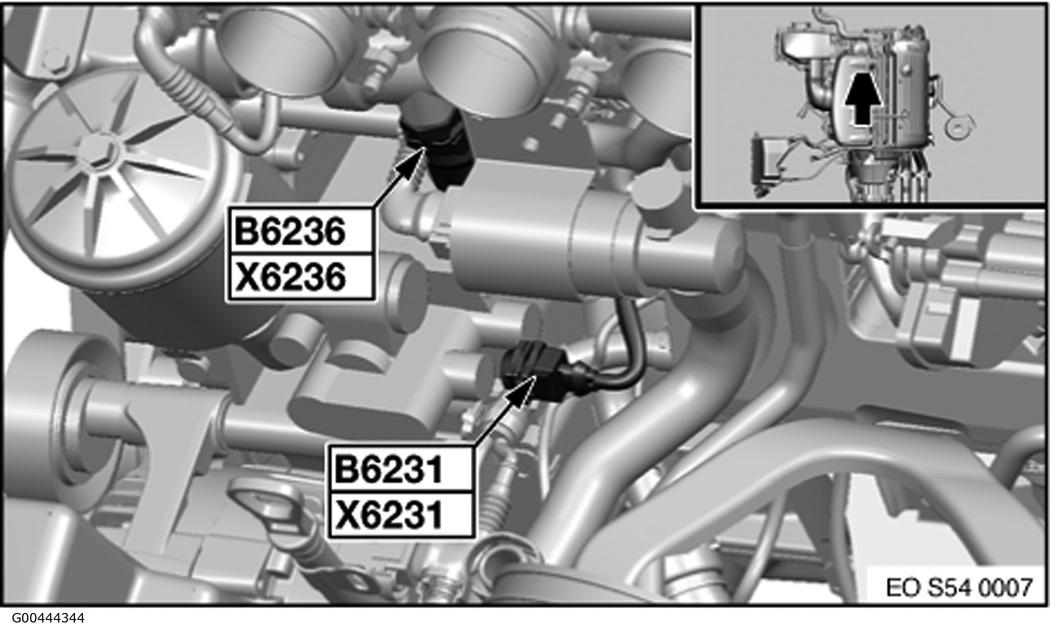 B6236
X6236

B6231
X6231

EO S54 0007

G00444344