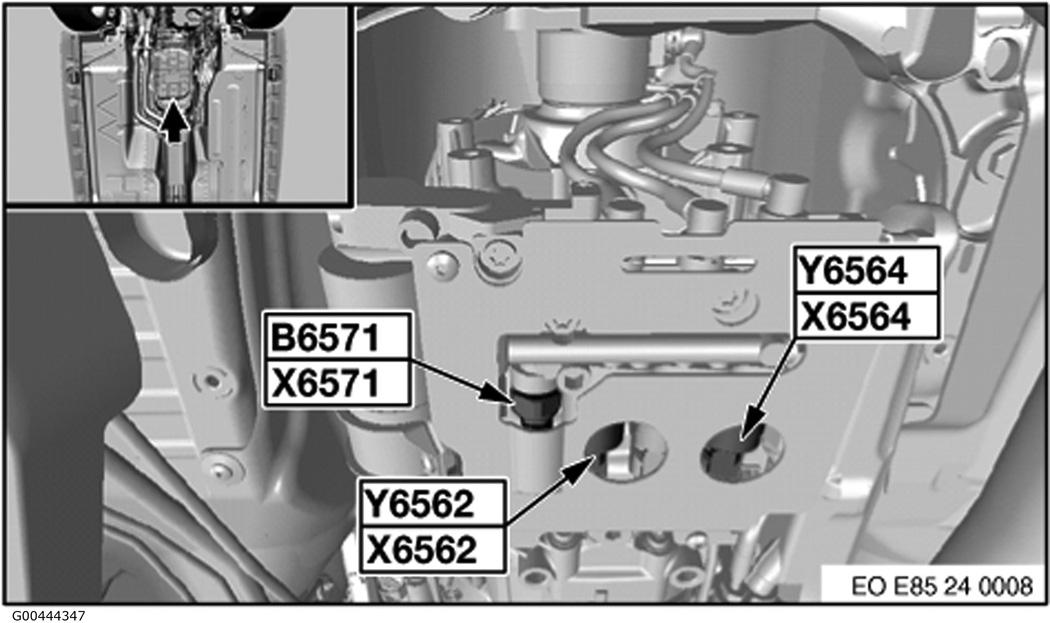 Y6564
X6564

B6571
X6571

Y6562
X6562

EO E85 24 0008

G00444347