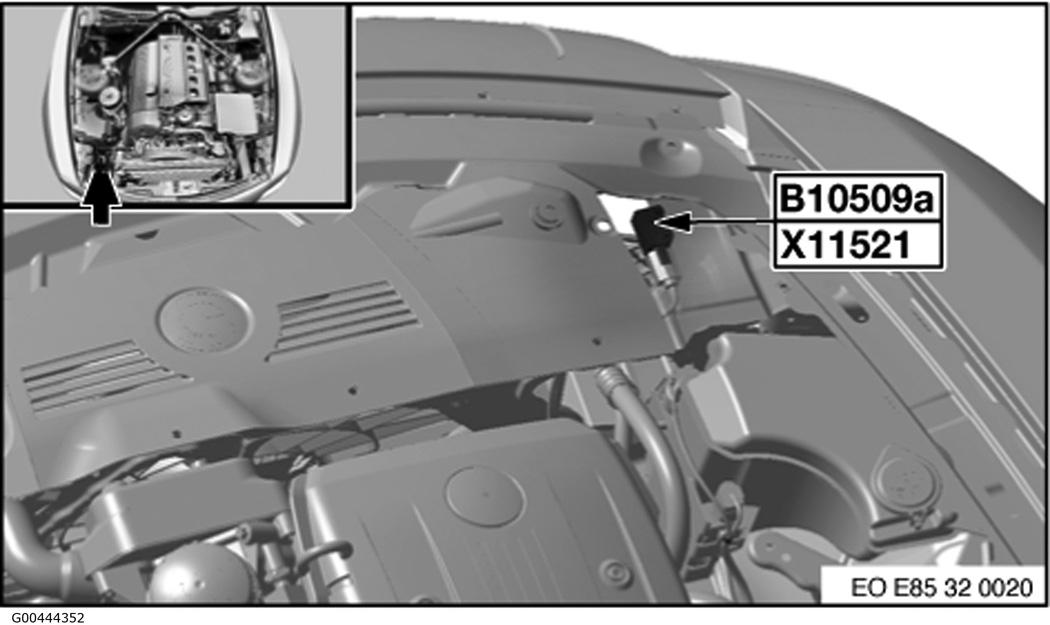 B10509a
X11521

EO E85 32 0020

G00444352