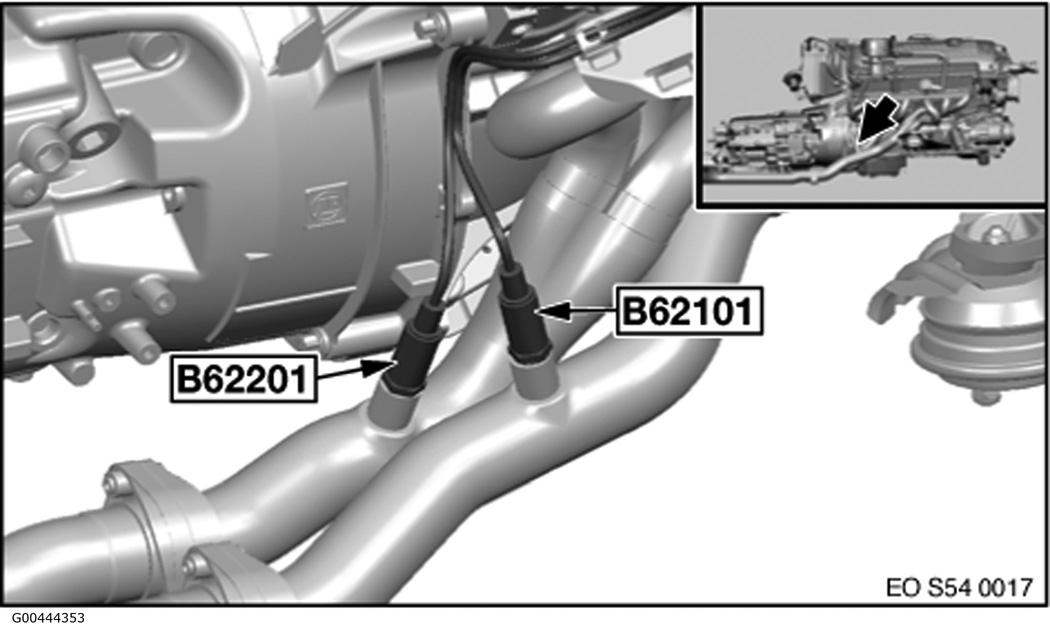 B62101

B62201

EO S54 0017

G00444353