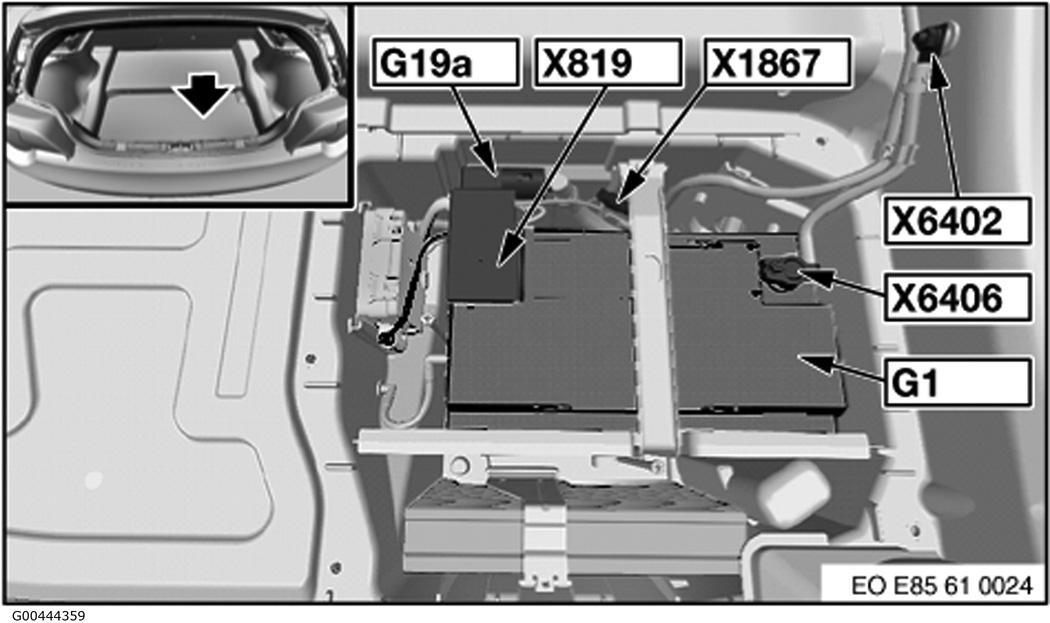 G19a
X819
X1867
X6402
X6406
G1
EO E85 61 0024
G00444359