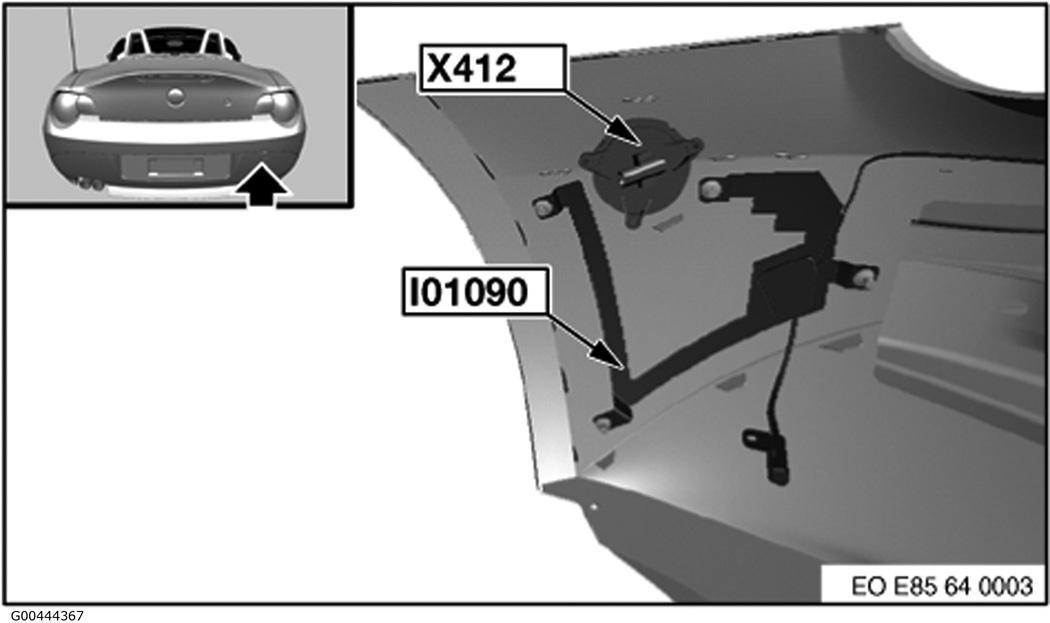 X412

I01090

EO E85 64 0003

G00444367