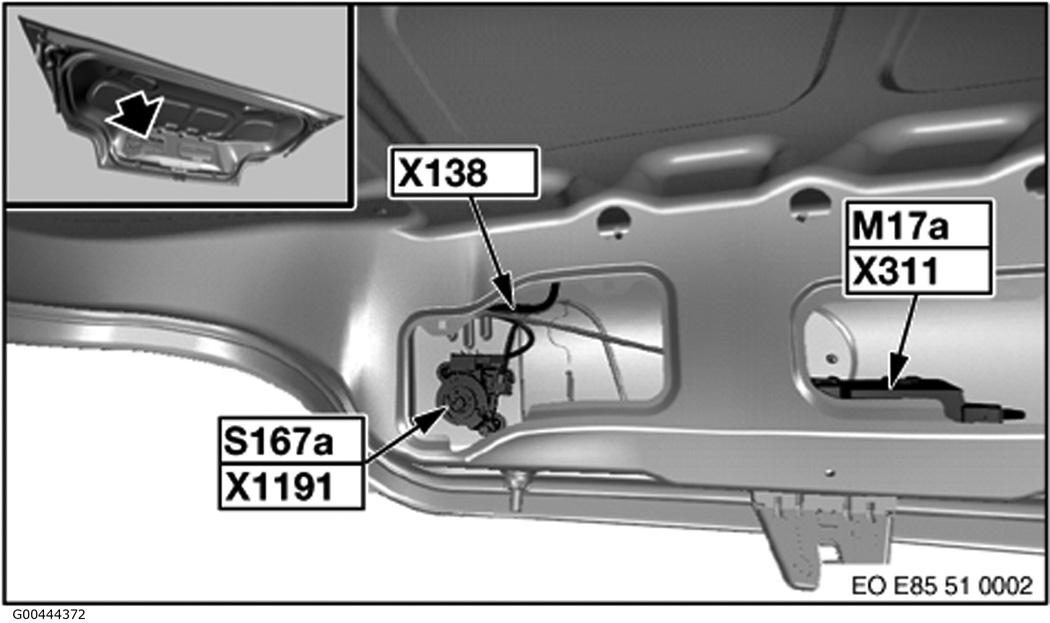 X138

M17a
X311

S167a
X1191

EO E85 51 0002

G00444372