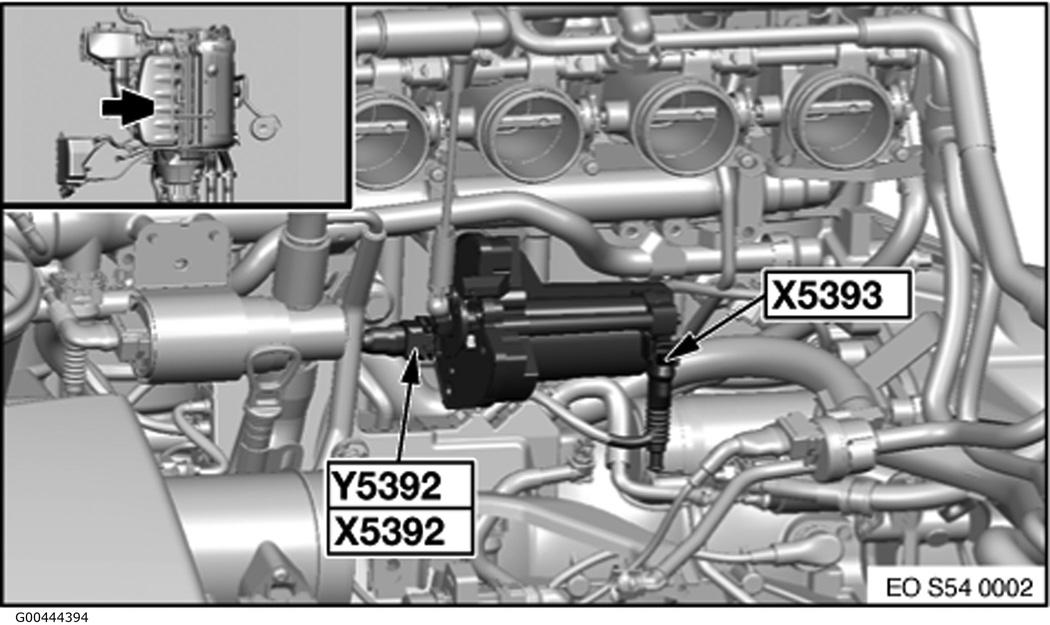 X5393
Y5392
X5392
EO S54 0002
G00444394