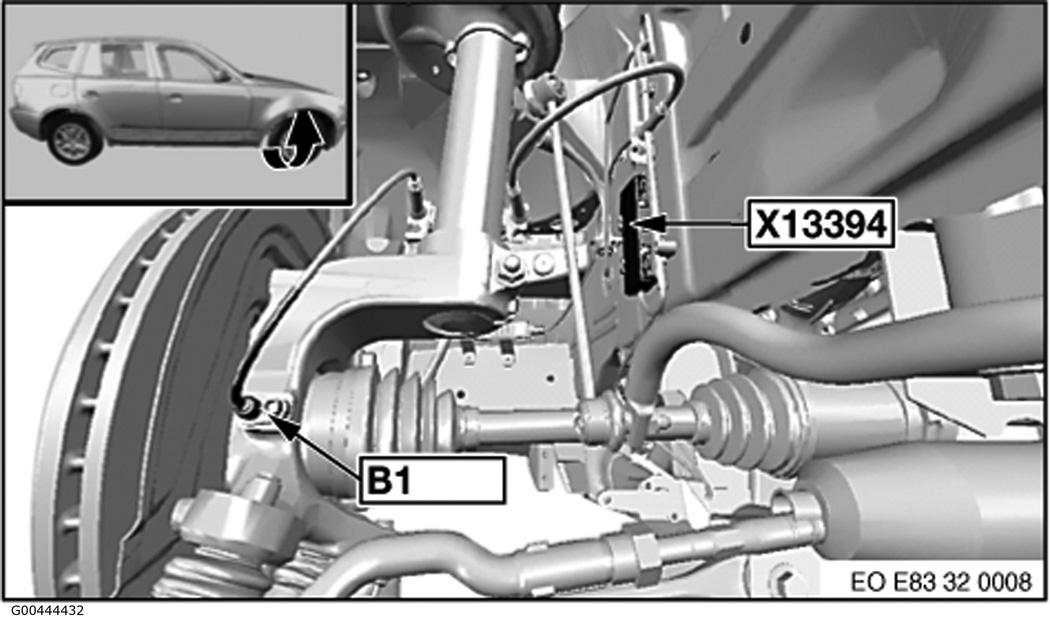 X13394

B1

EO E83 32 0008

G00444432