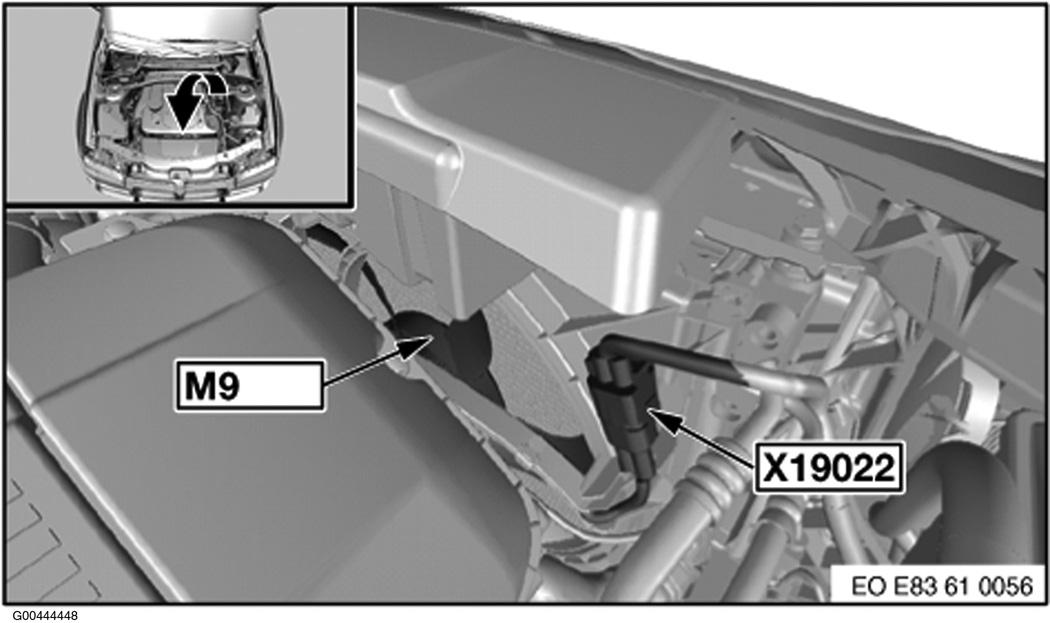 M9

X19022

EO E83 61 0056

G00444448