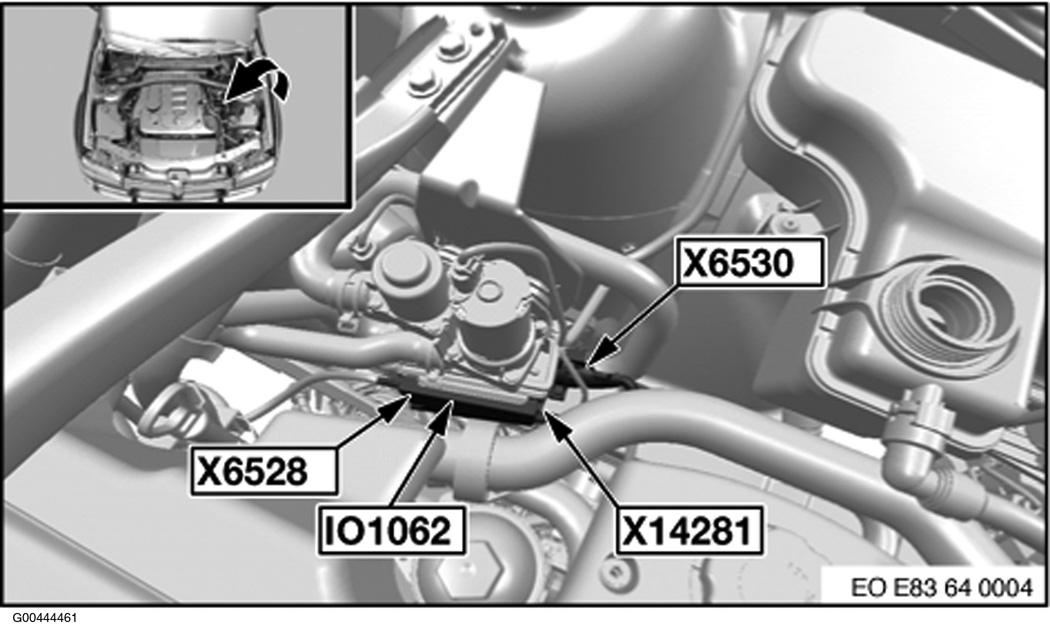 X6530
X6528
IO1062
X14281
EO E83 64 0004
G00444461