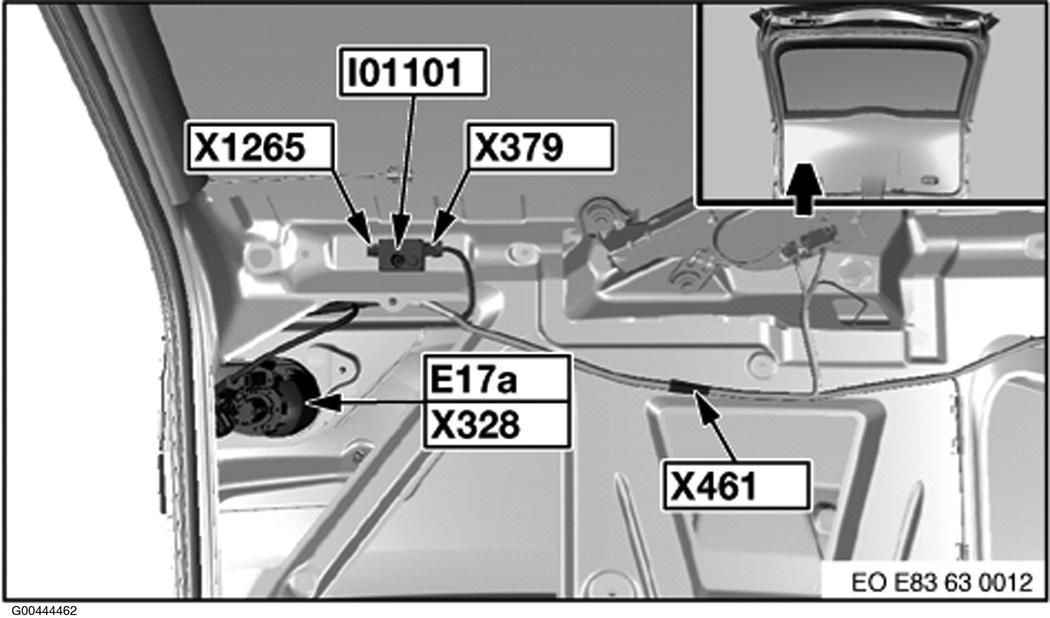 I01101
X1265
X379
E17a
X328
X461
EO E83 63 0012
G00444462