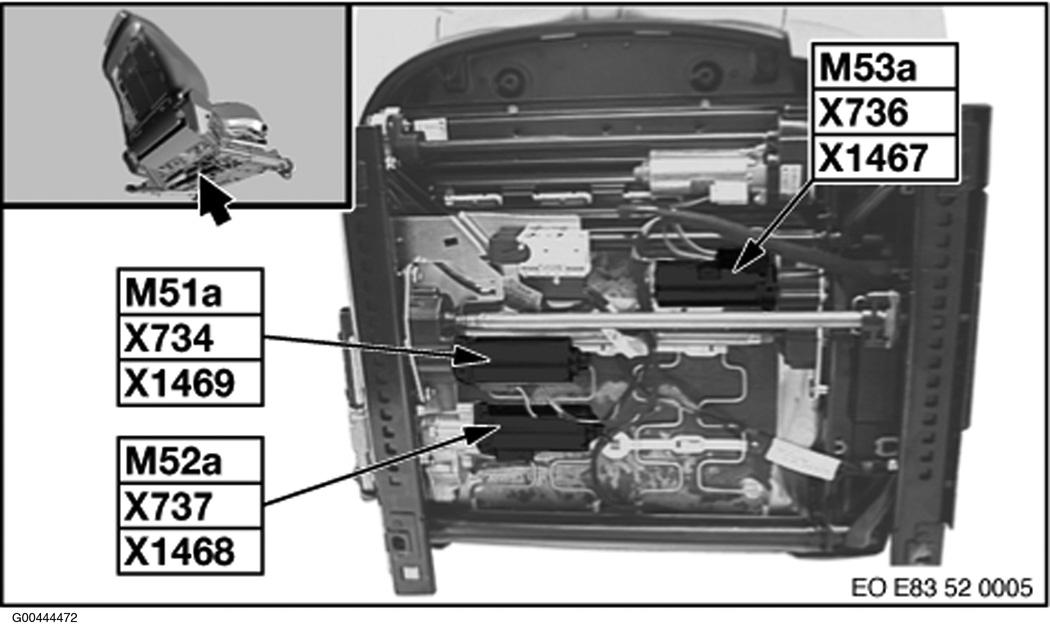 M53a
X736
X1467

M51a
X734
X1469

M52a
X737
X1468

EO E83 52 0005

G00444472