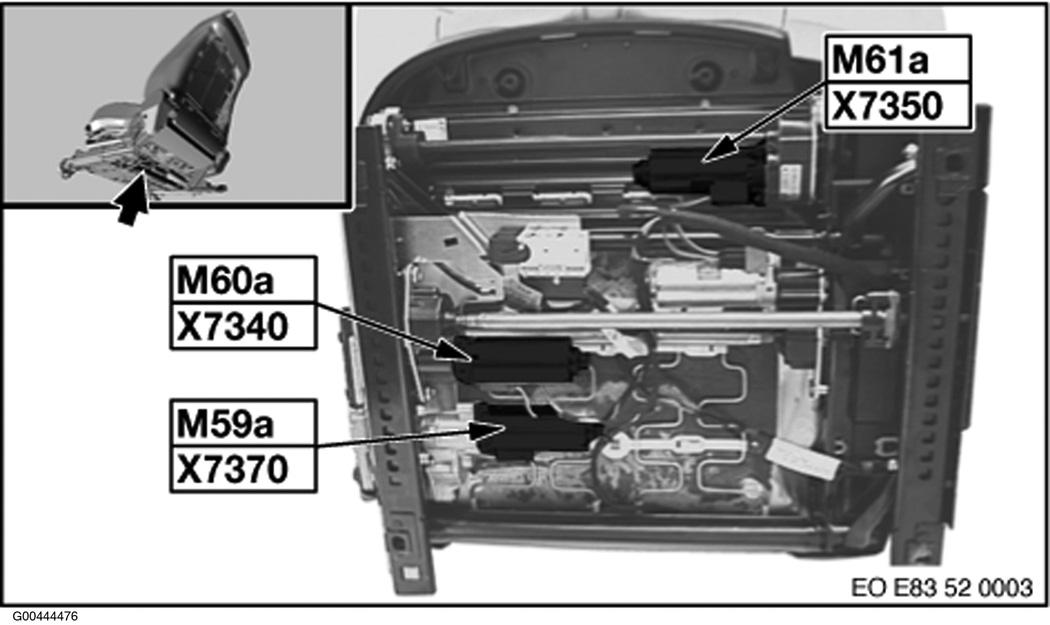 M61a
X7350

M60a
X7340

M59a
X7370

EO E83 52 0003

G00444476