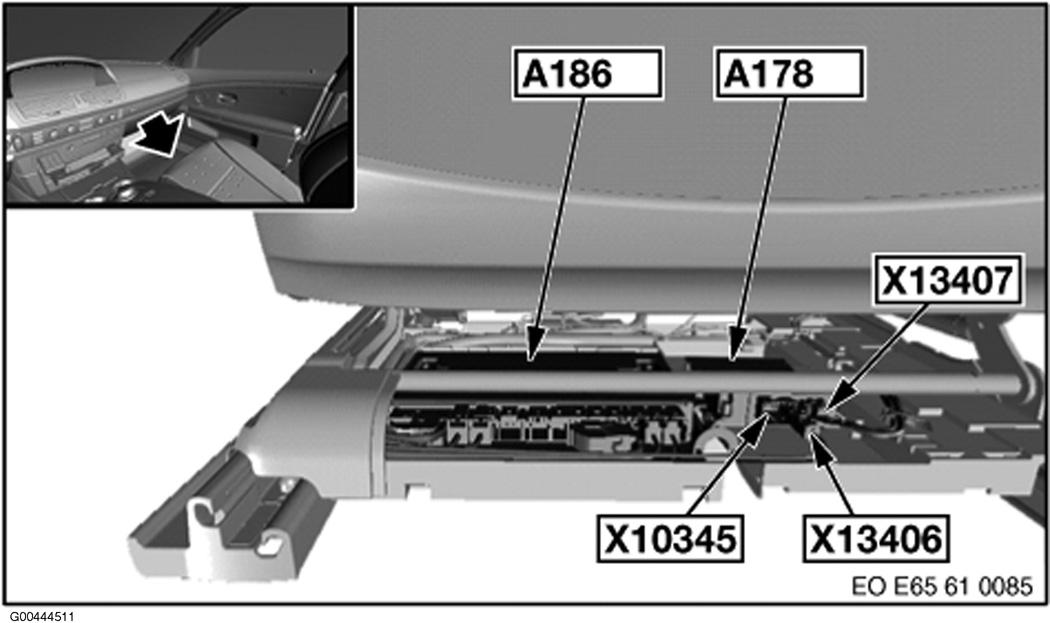 A186
A178
X13407
X10345
X13406
EO E65 61 0085
G00444511