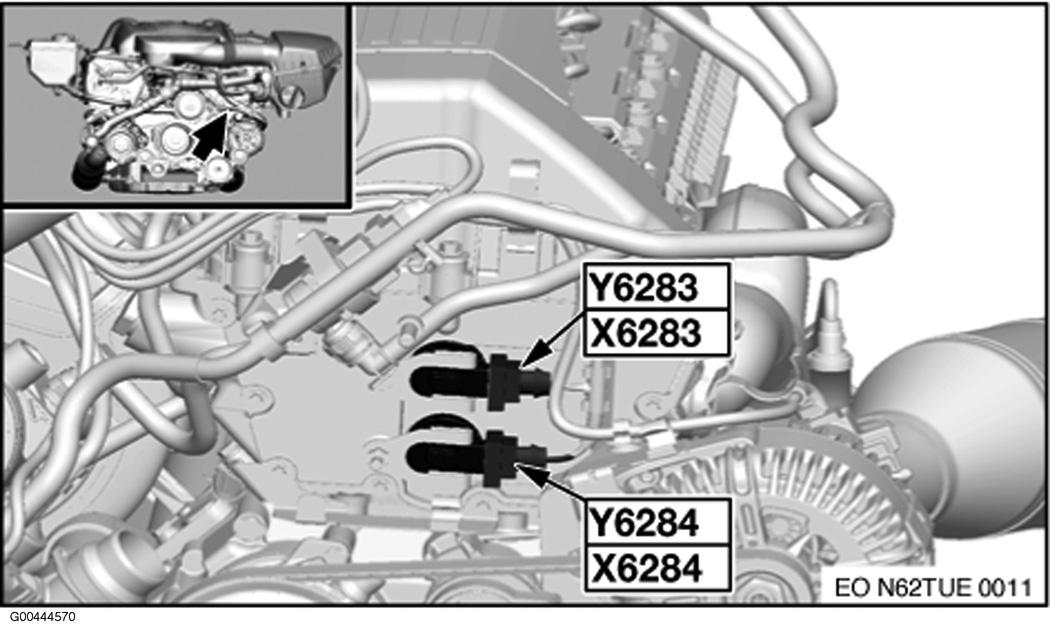 Y6283
X6283
Y6284
X6284
EO N62TUE 0011
G00444570