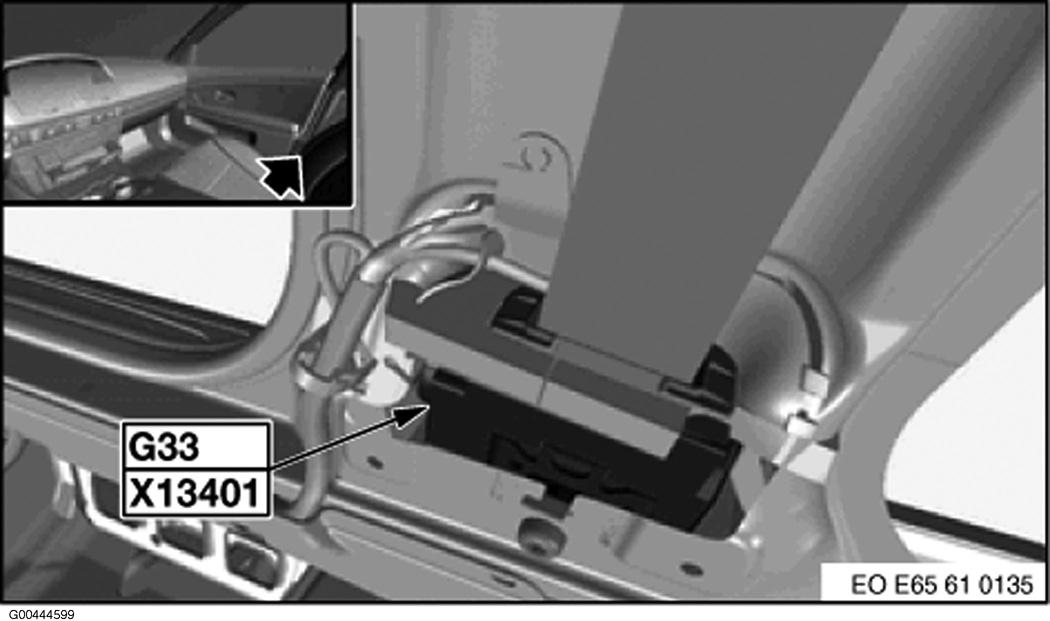 G33
X13401

EO E65 61 0135

G00444599