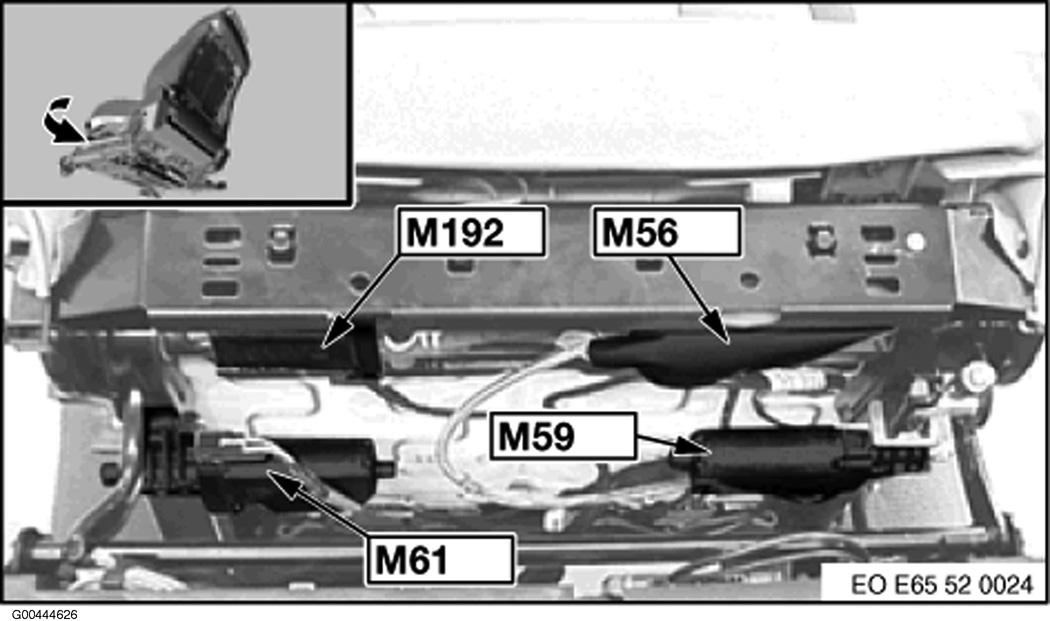 M192
M56
M59
M61
EO E65 52 0024
G00444626