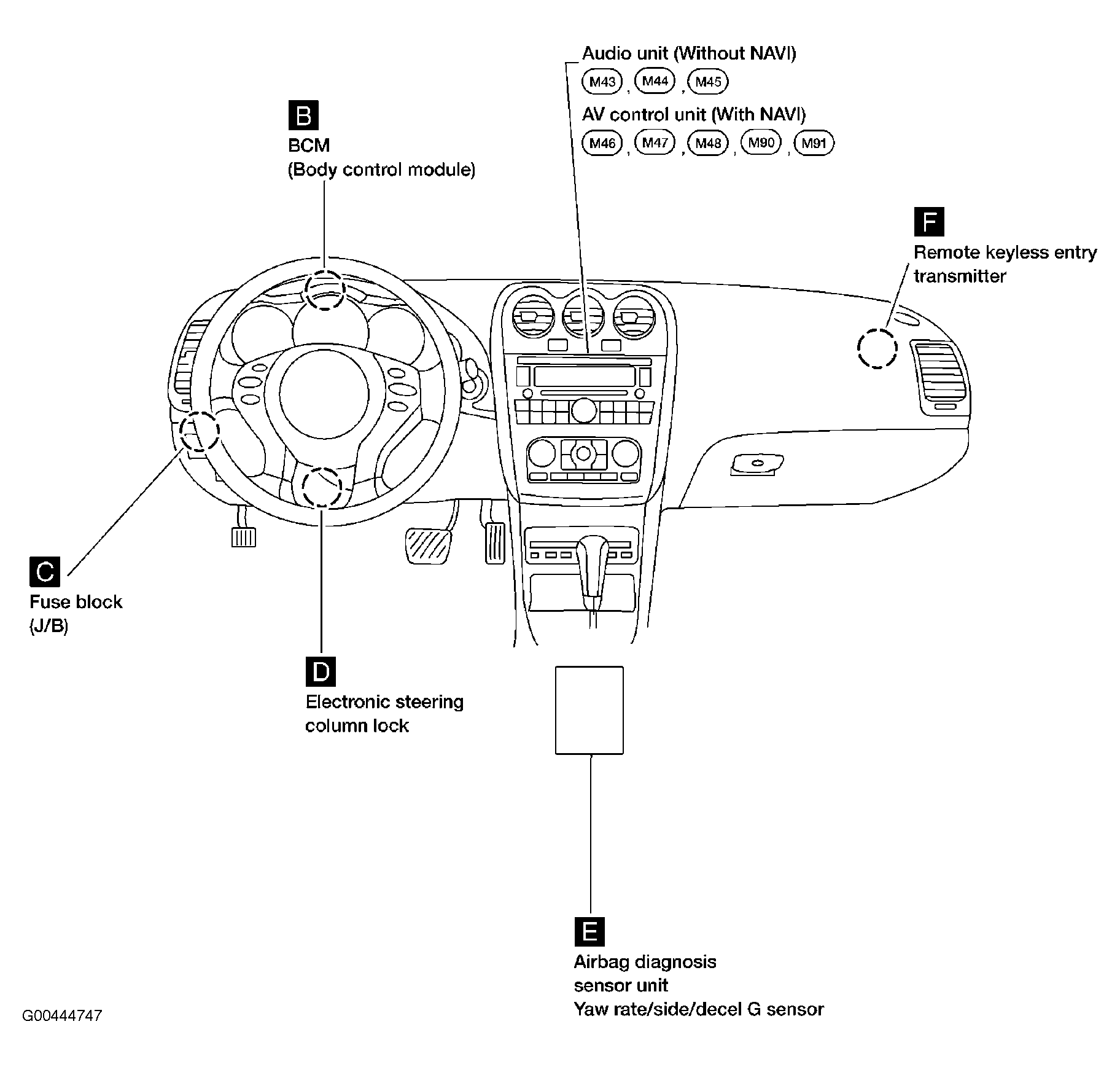 Audio unit (Without NAVI)
M43 , M44 , M45
AV control unit (With NAVI)
M46 , M47 , M48 , M90 , M91

B
BCM
(Body control module)

F
Remote keyless entry transmitter

C
Fuse block
(J/B)

D
Electronic steering column lock

E
Airbag diagnosis sensor unit
Yaw rate/side/decel G sensor

G00444747