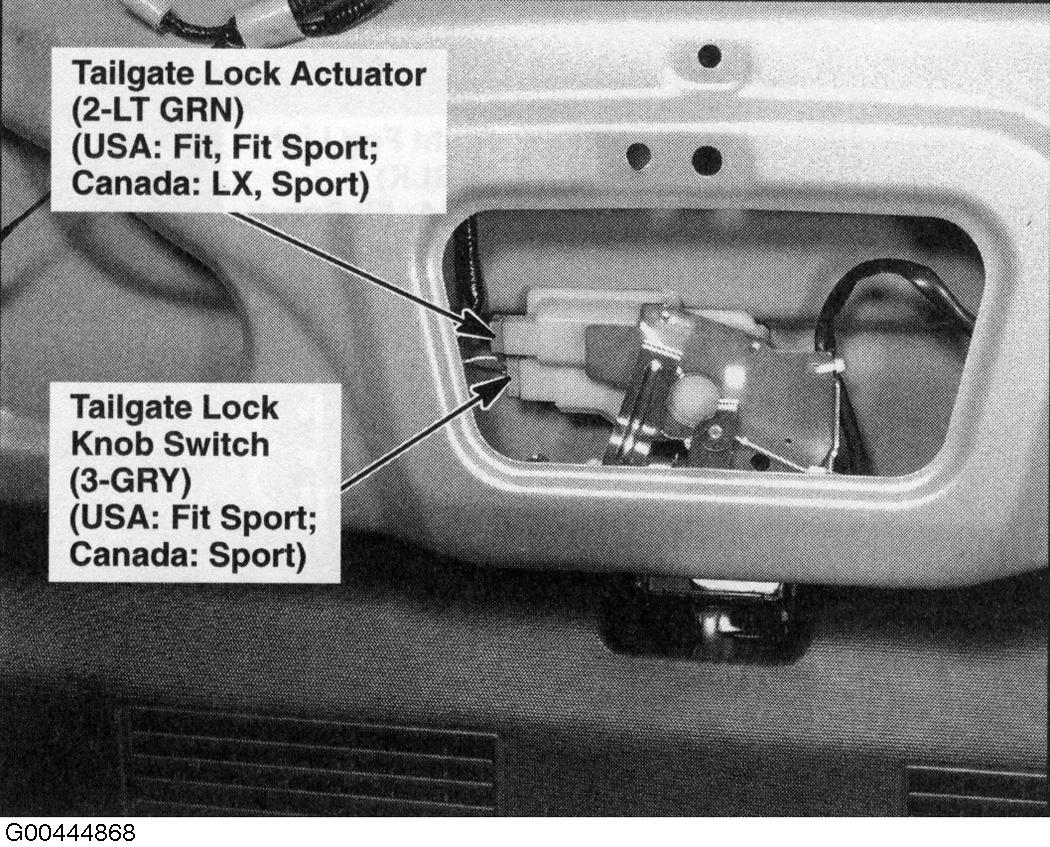 Tailgate Lock Actuator
(2-LT GRN)
(USA: Fit, Fit Sport;
Canada: LX, Sport)

Tailgate Lock
Knob Switch
(3-GRY)
(USA: Fit Sport;
Canada: Sport)

G00444868