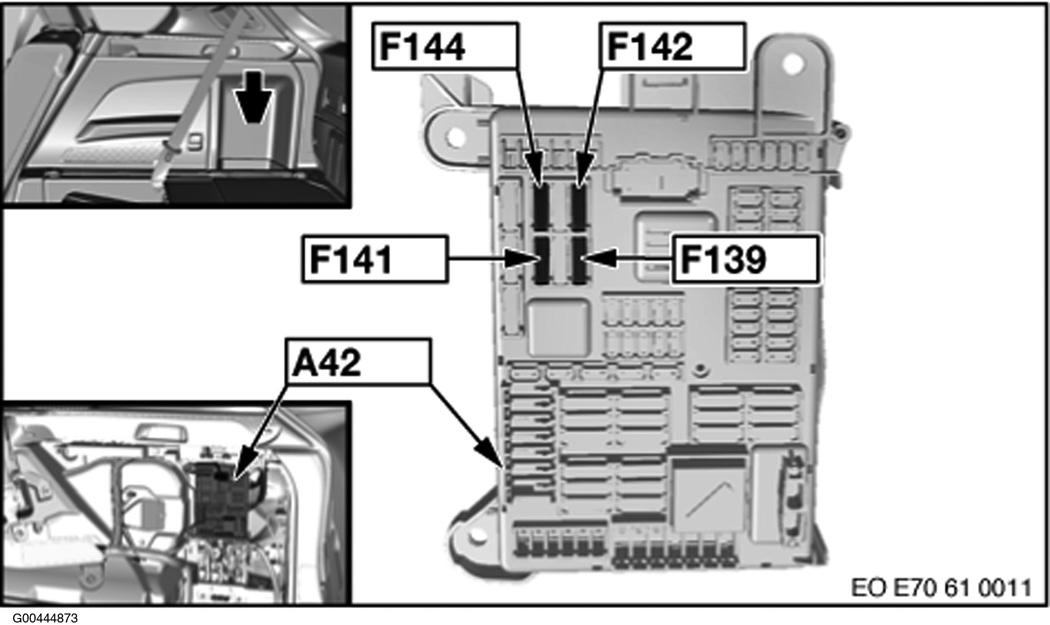 F144
F142
F141
F139
A42
EO E70 61 0011
G00444873