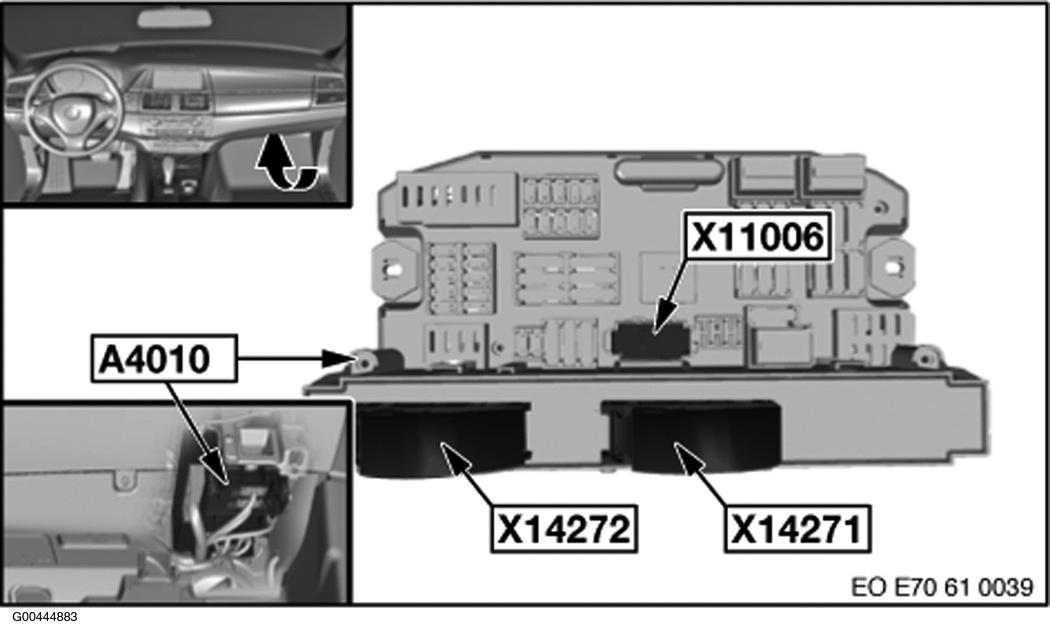 X11006

A4010

X14272

X14271

EO E70 61 0039

G00444883