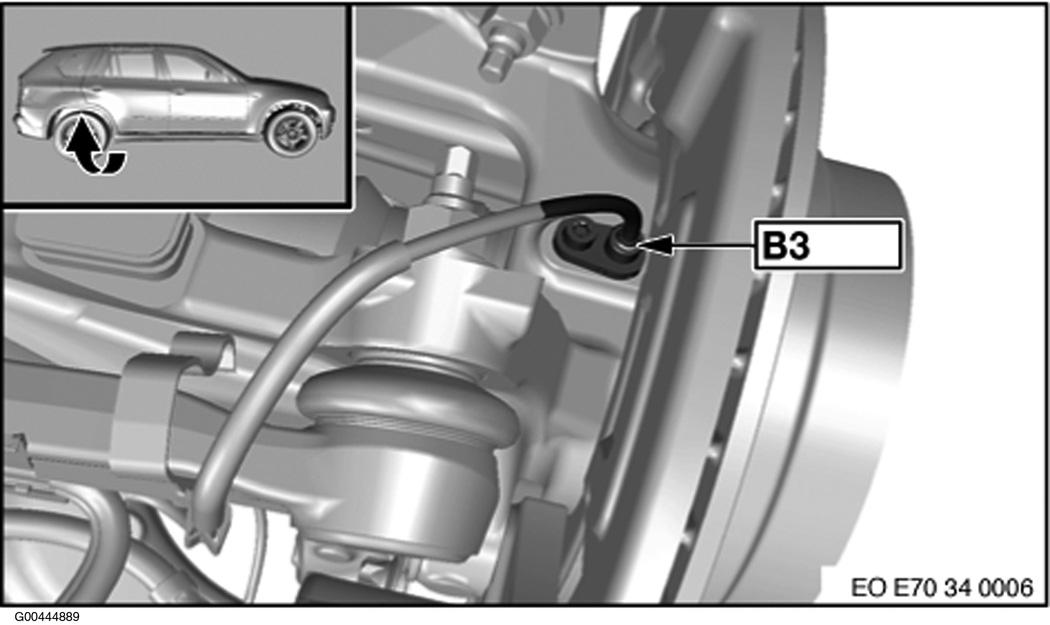 B3

EO E70 34 0006

G00444889