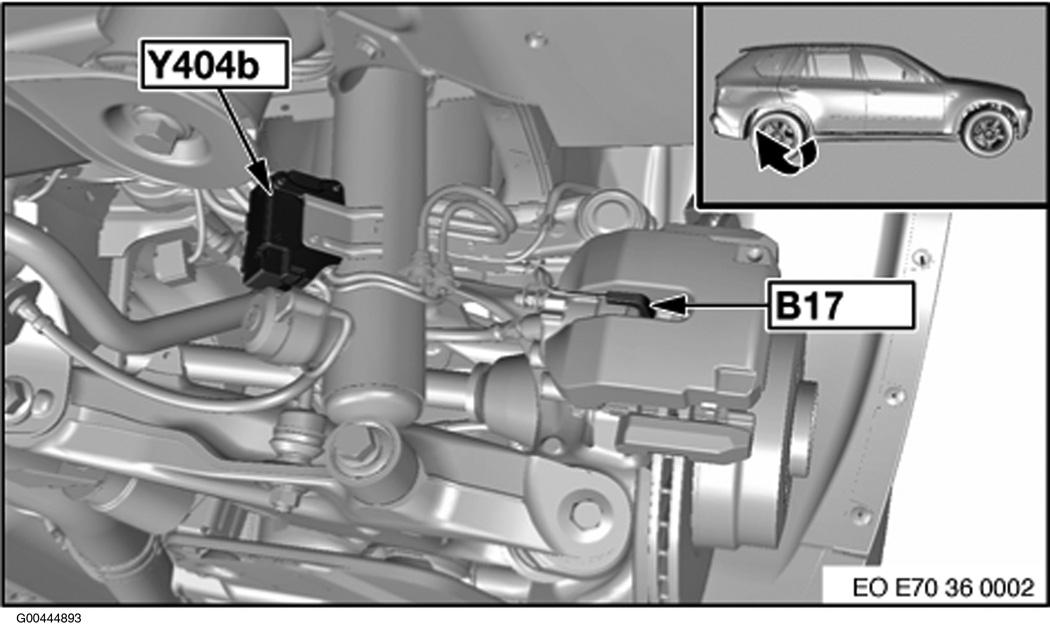 Y404b

B17

EO E70 36 0002

G00444893