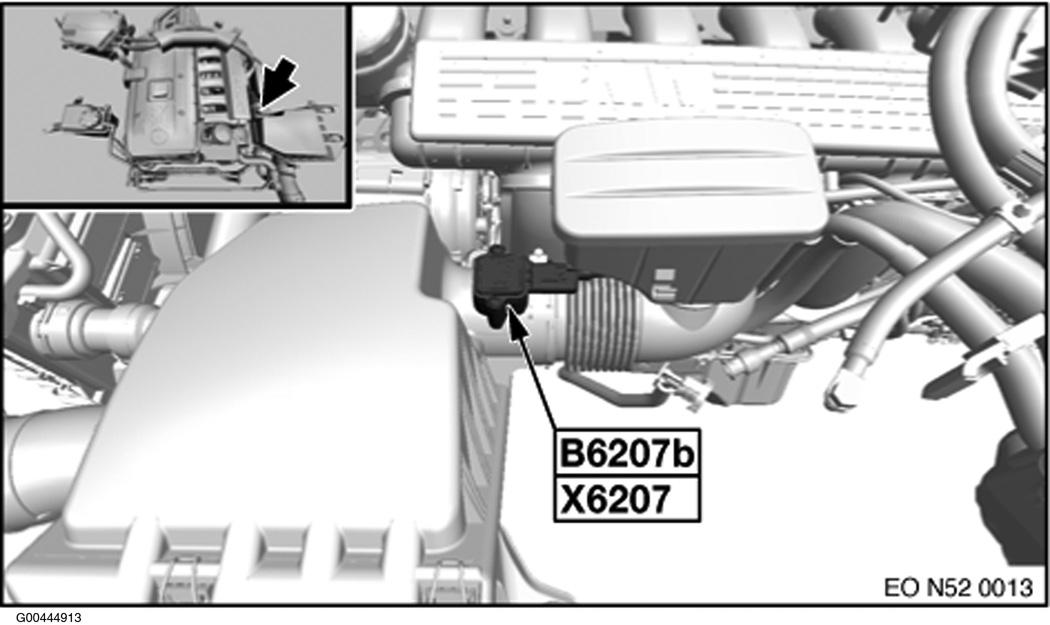 B6207b
X6207

EO N52 0013

G00444913