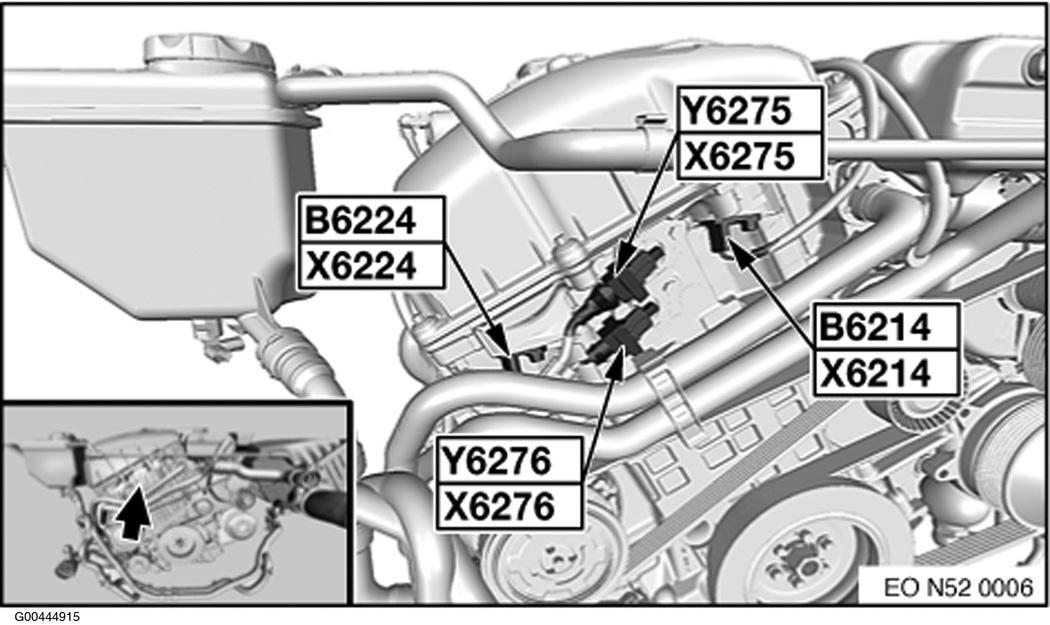 Y6275
X6275

B6224
X6224

B6214
X6214

Y6276
X6276

EO N52 0006

G00444915