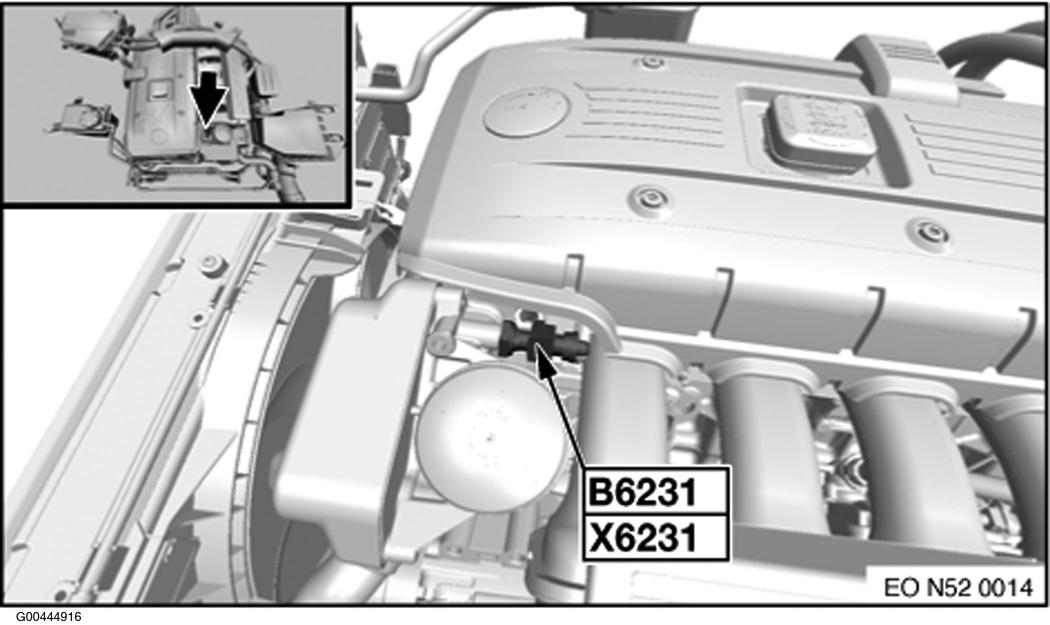 B6231
X6231
EO N52 0014
G00444916