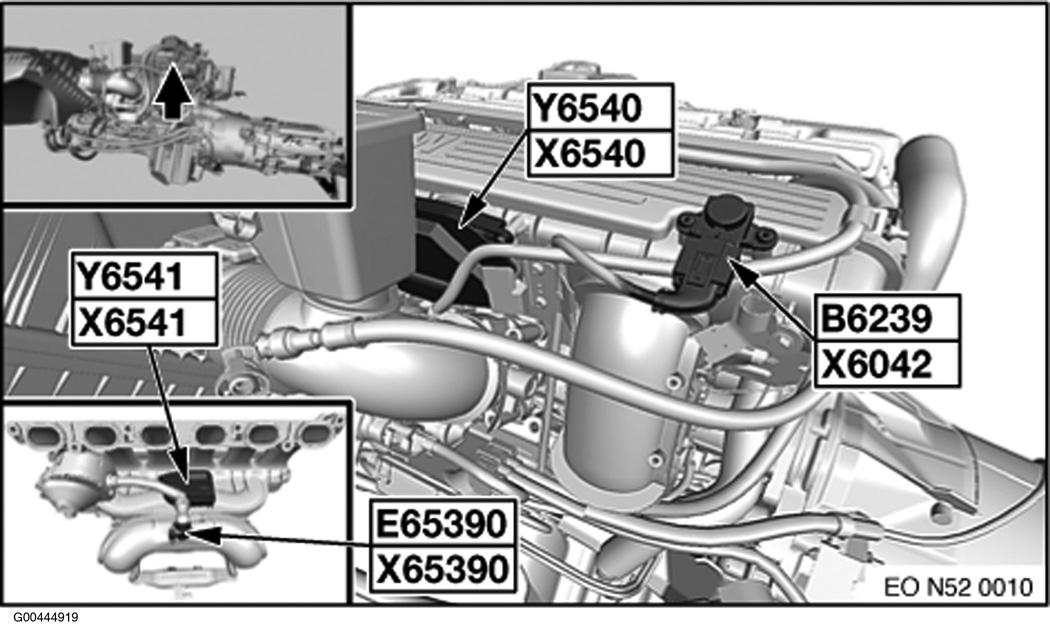 Y6540
X6540

Y6541
X6541

B6239
X6042

E65390
X65390

EO N52 0010

G00444919