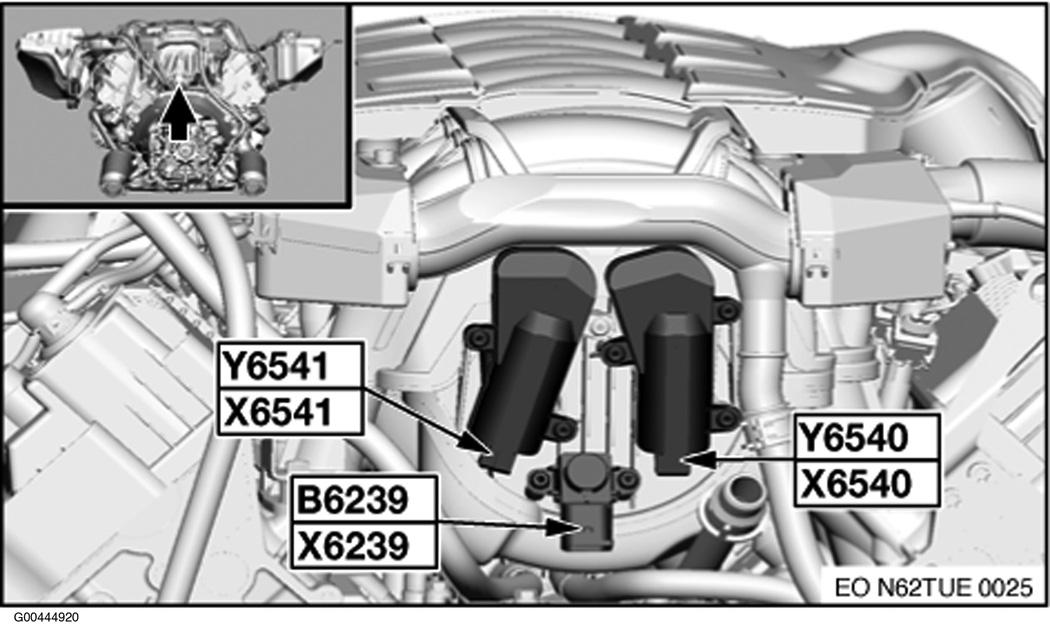 Y6541
X6541

Y6540
X6540

B6239
X6239

EO N62TUE 0025

G00444920