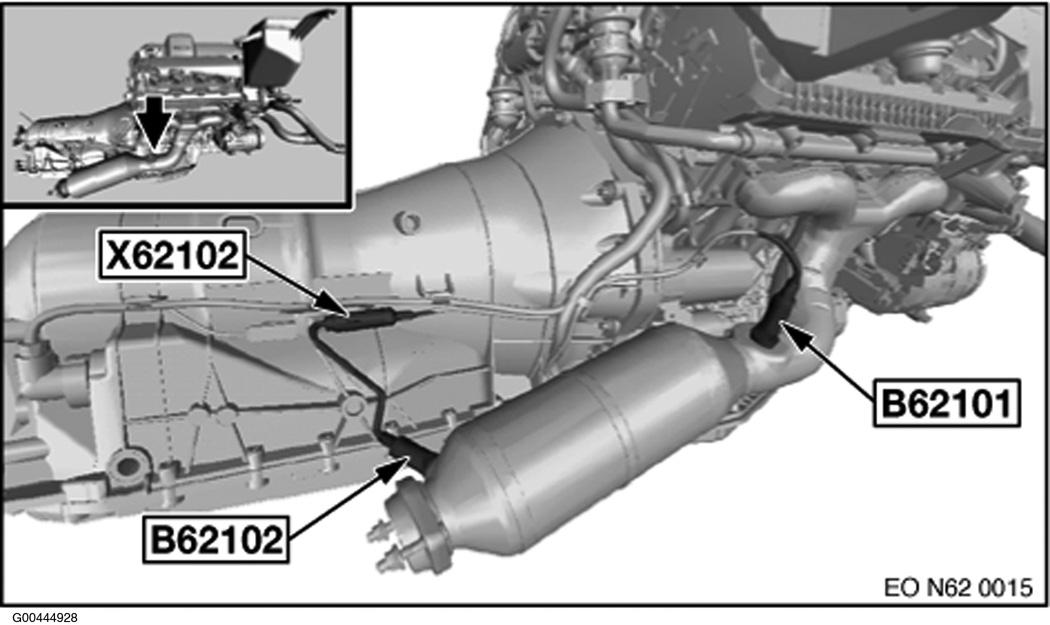 X62102

B62101

B62102

EO N62 0015

G00444928