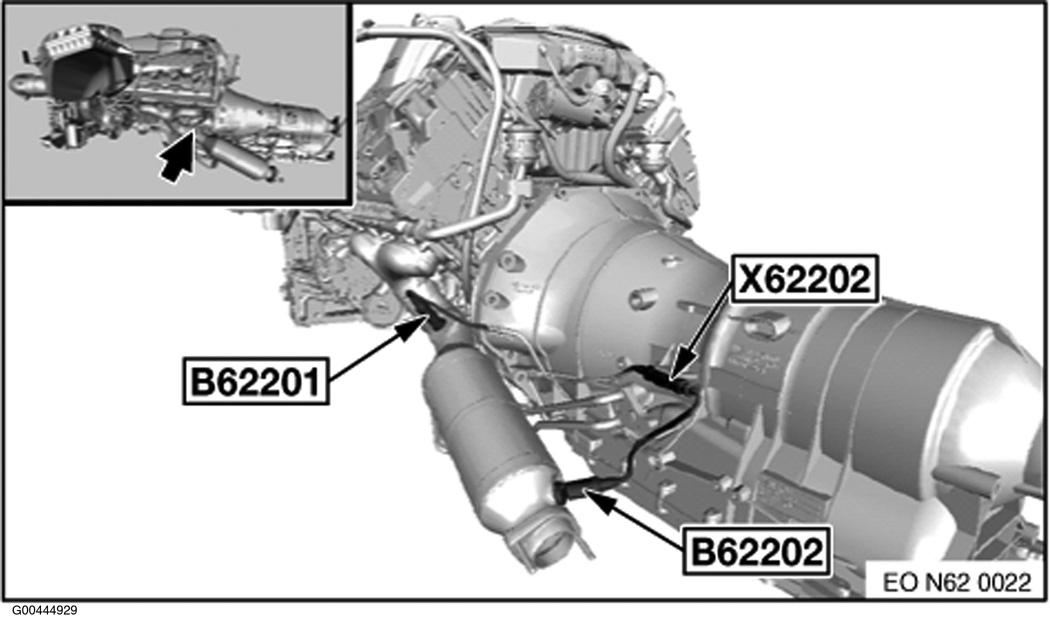 X62202

B62201

B62202

EO N62 0022

G00444929