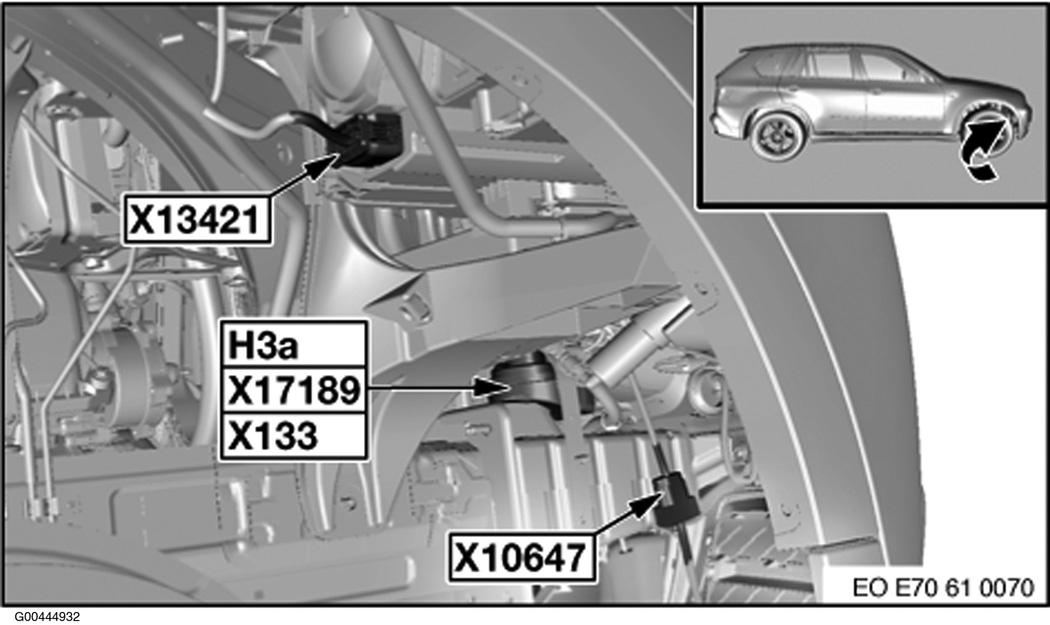 X13421

H3a
X17189
X133

X10647

EO E70 61 0070

G00444932