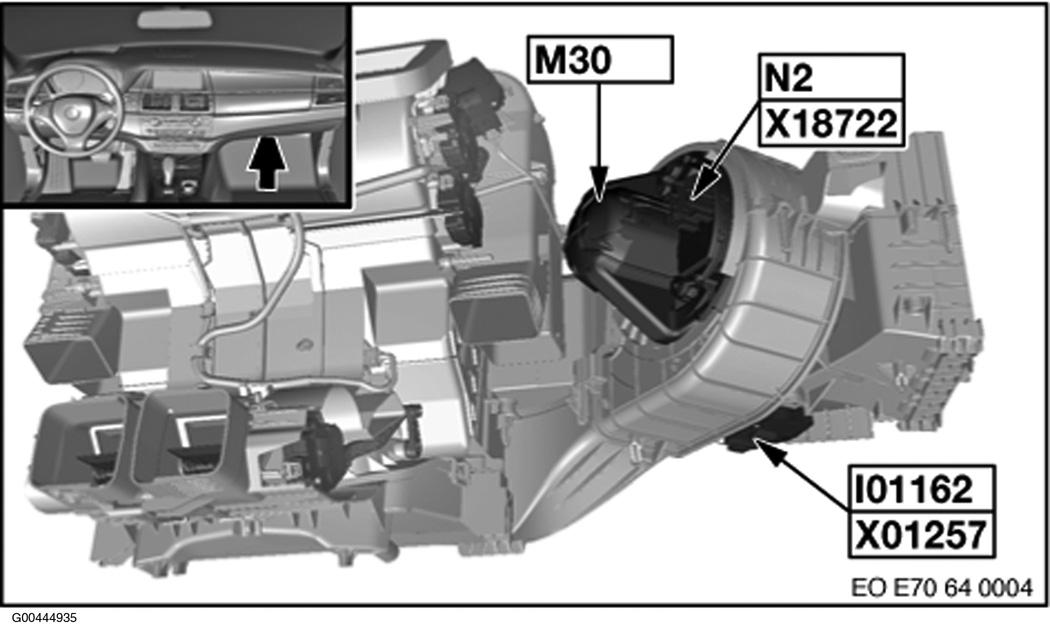 M30

N2
X18722

I01162
X01257

EO E70 64 0004

G00444935