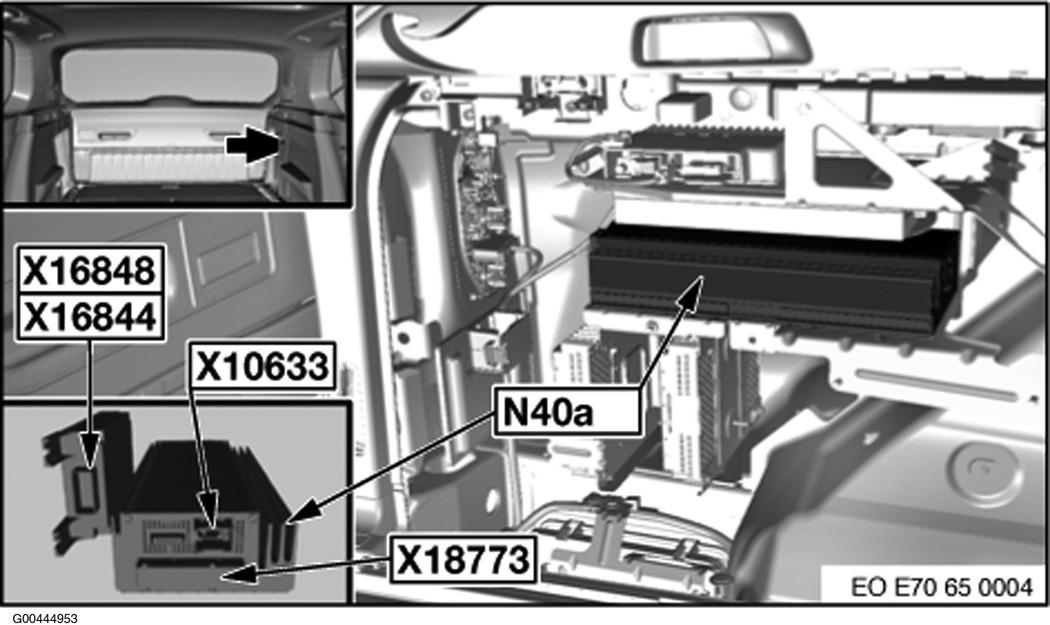 X16848
X16844
X10633
N40a
X18773
EO E70 65 0004
G00444953