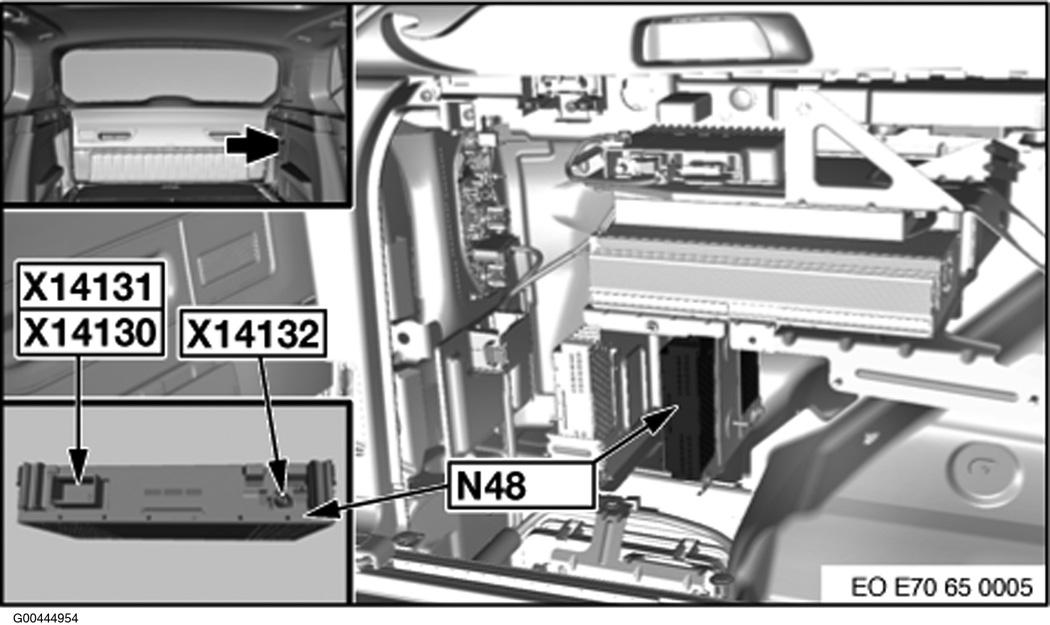 X14131
X14130
X14132
N48
EO E70 65 0005
G00444954